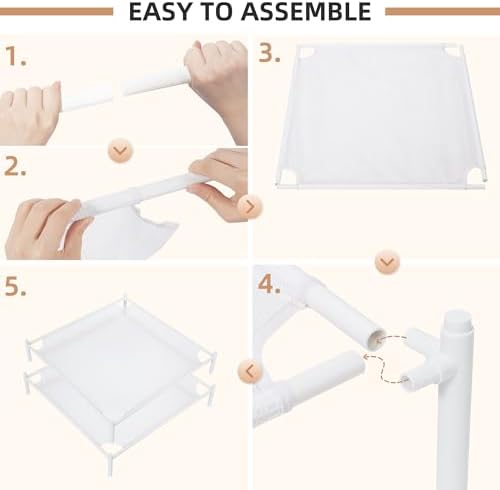 EASY TO ASSEMBLE

1.

2.

3.

4.

5.