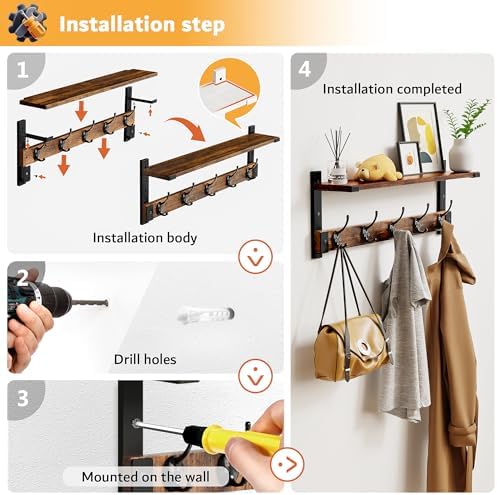 Installation step

1

Installation body

2

Drill holes

3

Mounted on the wall

4

Installation completed