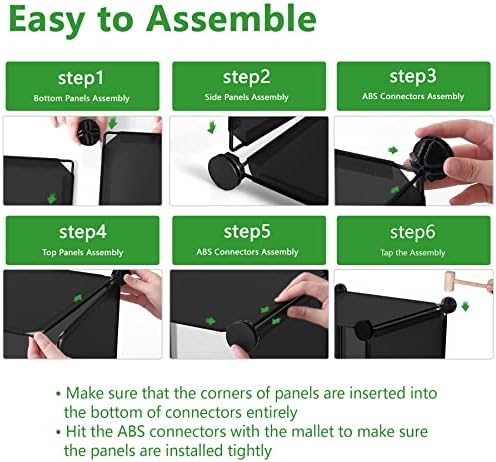 Easy to Assemble

step1
Bottom Panels Assembly

step2
Side Panels Assembly

step3
ABS Connectors Assembly

step4
Top Panels Assembly

step5
ABS Connectors Assembly

step6
Tap the Assembly

• Make sure that the corners of panels are inserted into the bottom of connectors entirely
• Hit the ABS connectors with the mallet to make sure the panels are installed tightly