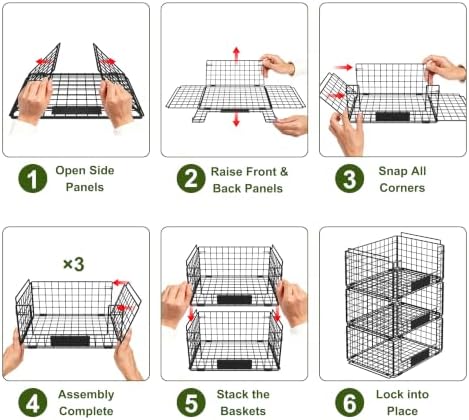 1 Open Side Panels

2 Raise Front & Back Panels

3 Snap All Corners

×3

4 Assembly Complete

5 Stack the Baskets

6 Lock into Place