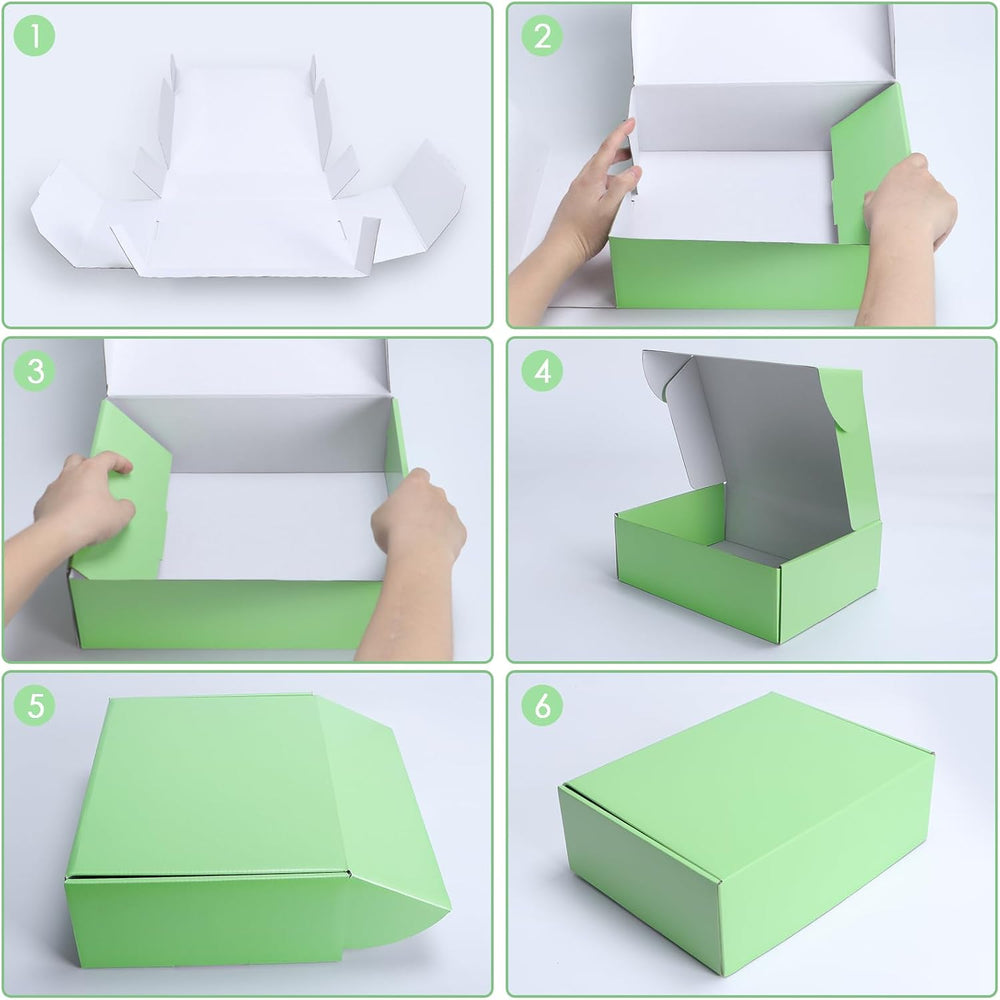 1

2

3

4

5

6