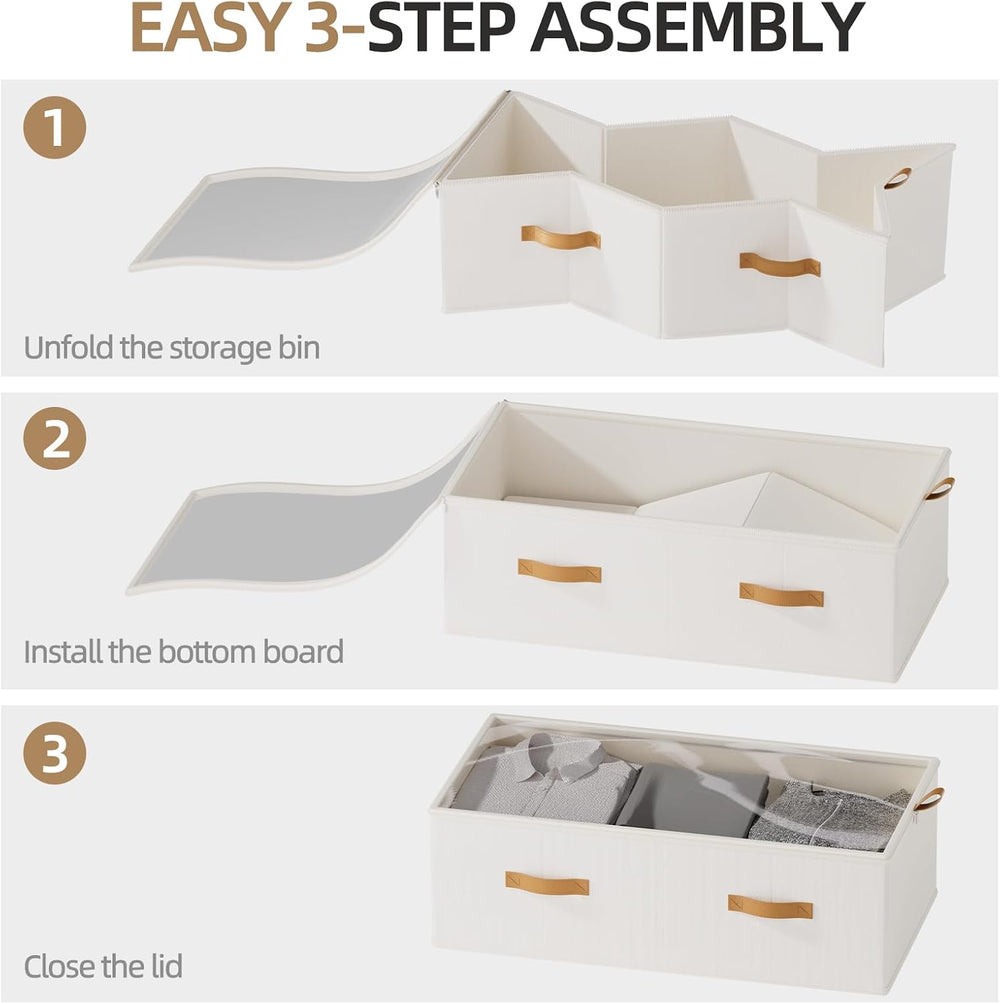 EASY 3-STEP ASSEMBLY

1

Unfold the storage bin

2

Install the bottom board

3

Close the lid