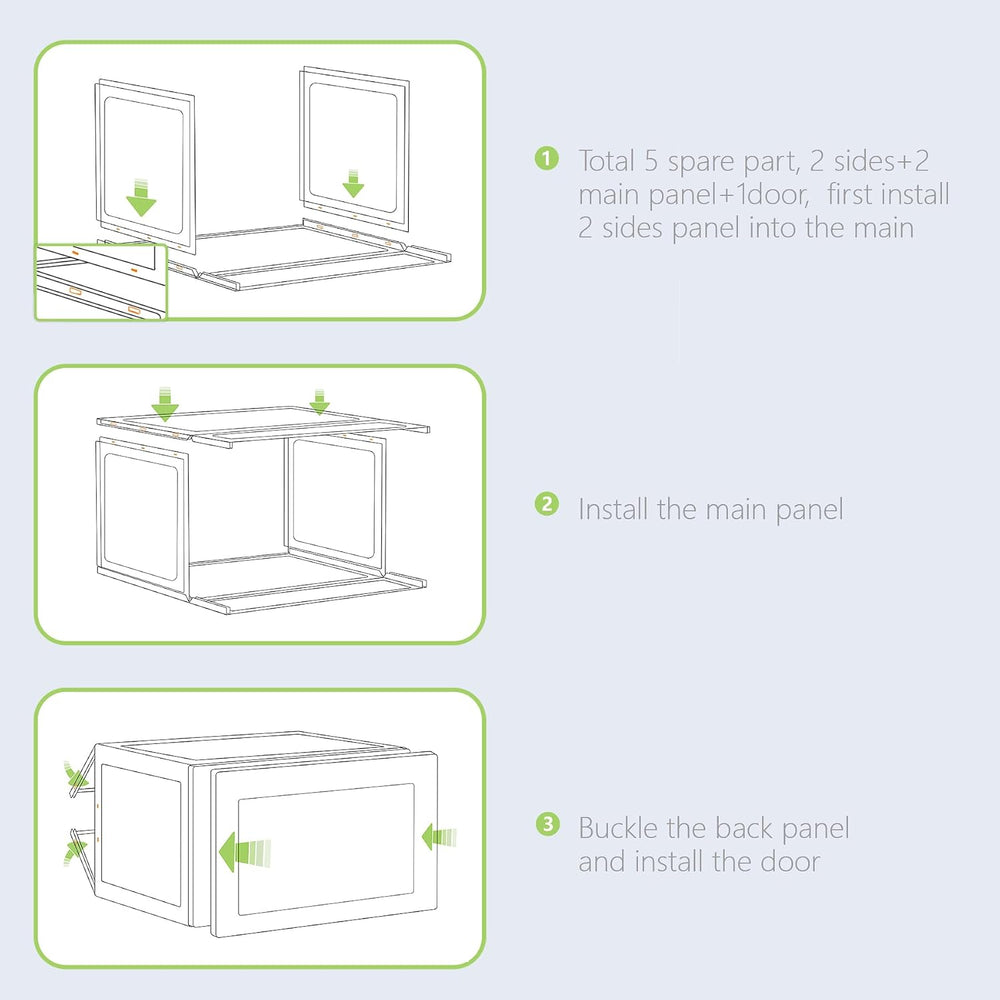 1 Total 5 spare part, 2 sides+2 main panel+1door, first install 2 sides panel into the main

2 Install the main panel

3 Buckle the back panel and install the door