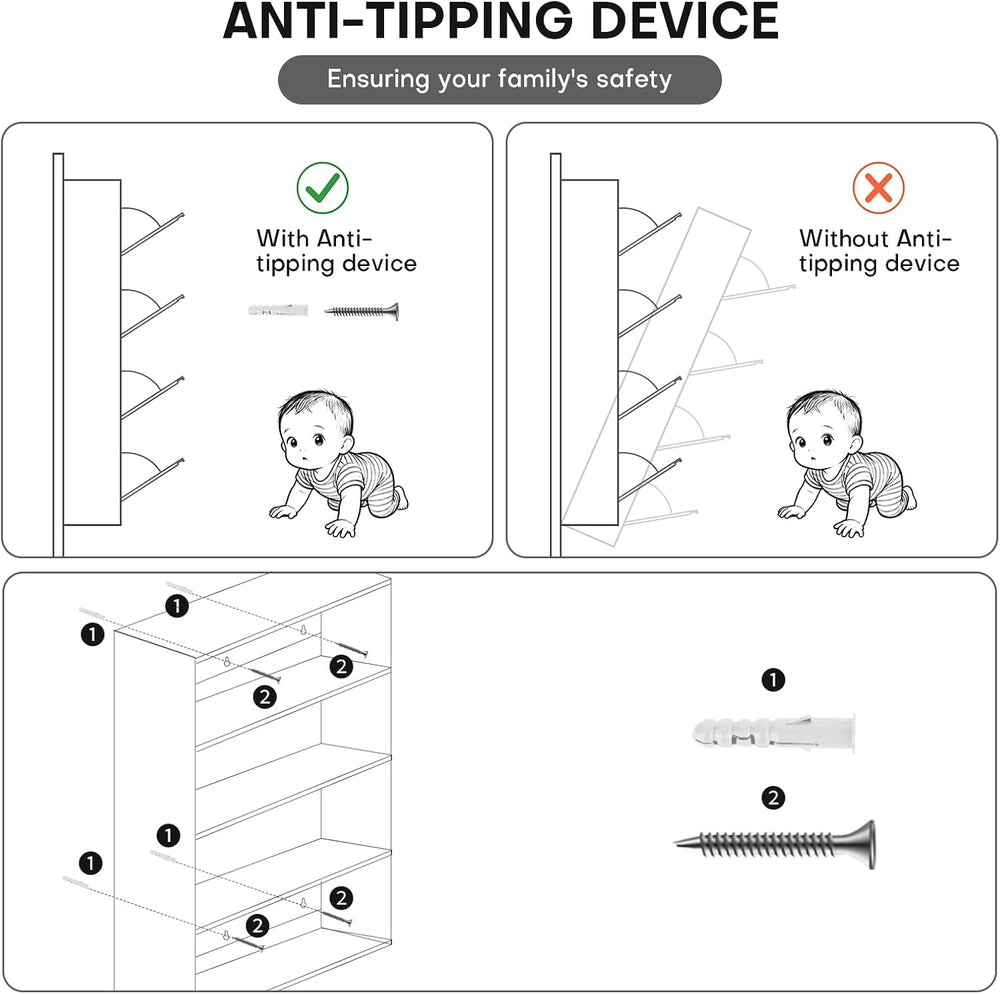 ANTI-TIPPING DEVICE

Ensuring your family's safety

With Anti-tipping device

Without Anti-tipping device

1
1
2
2
1
1
2
2

1
2