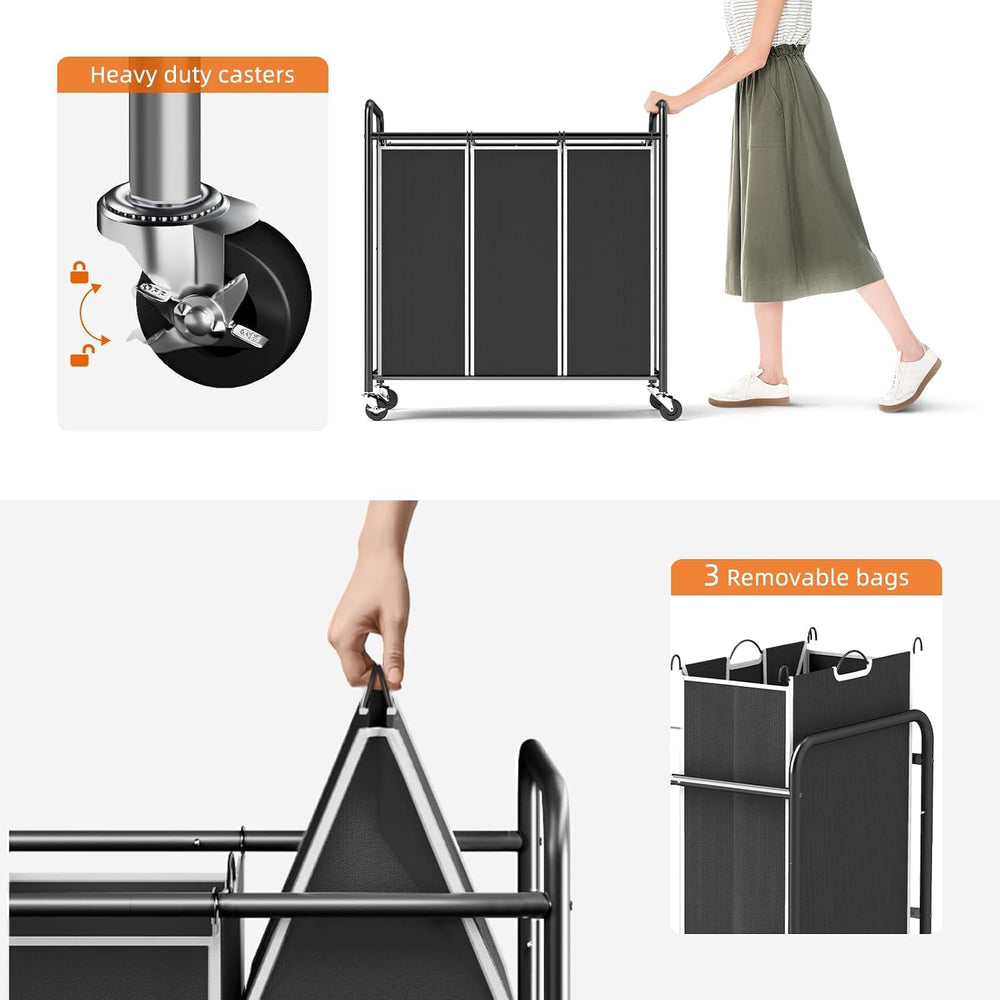 Heavy duty casters

3 Removable bags