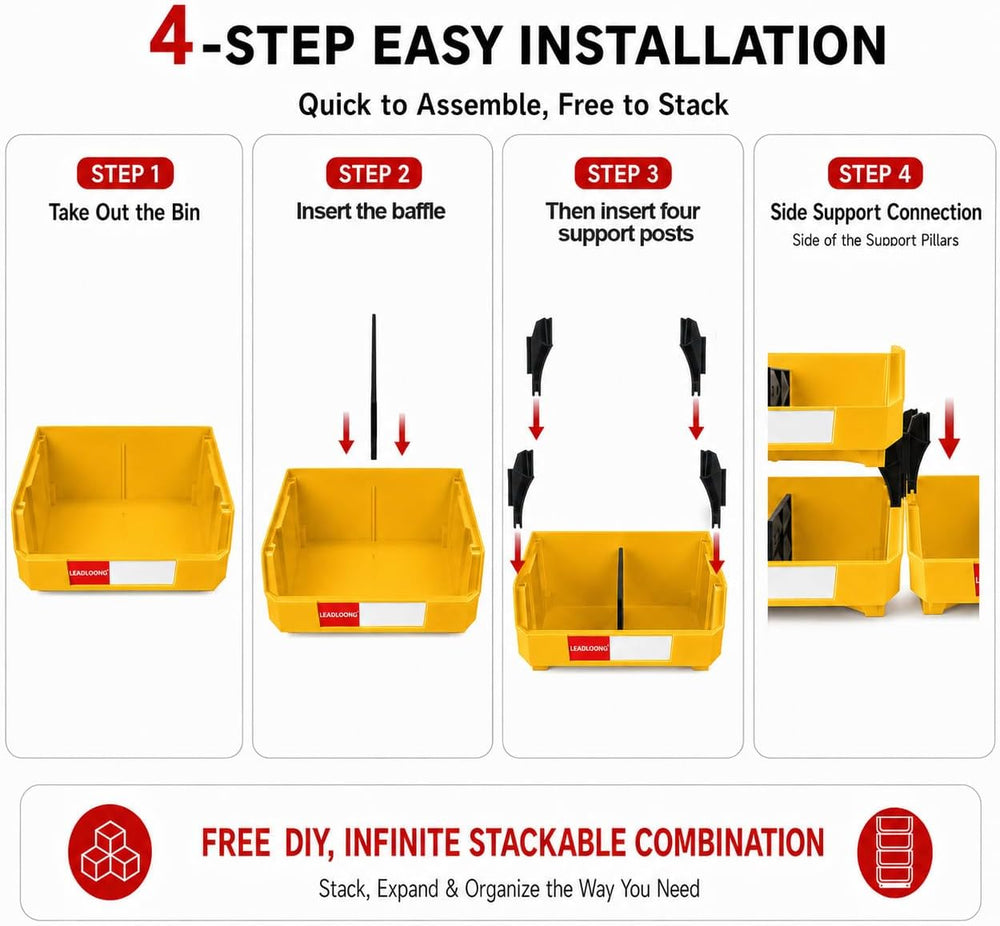 4-STEP EASY INSTALLATION

Quick to Assemble, Free to Stack

STEP 1
Take Out the Bin

LEADLOONG

STEP 2
Insert the baffle

LEADLOONG

STEP 3
Then insert four support posts

LEADLOONG

STEP 4
Side Support Connection
Side of the Support Pillars

FREE DIY, INFINITE STACKABLE COMBINATION
Stack, Expand & Organize the Way You Need