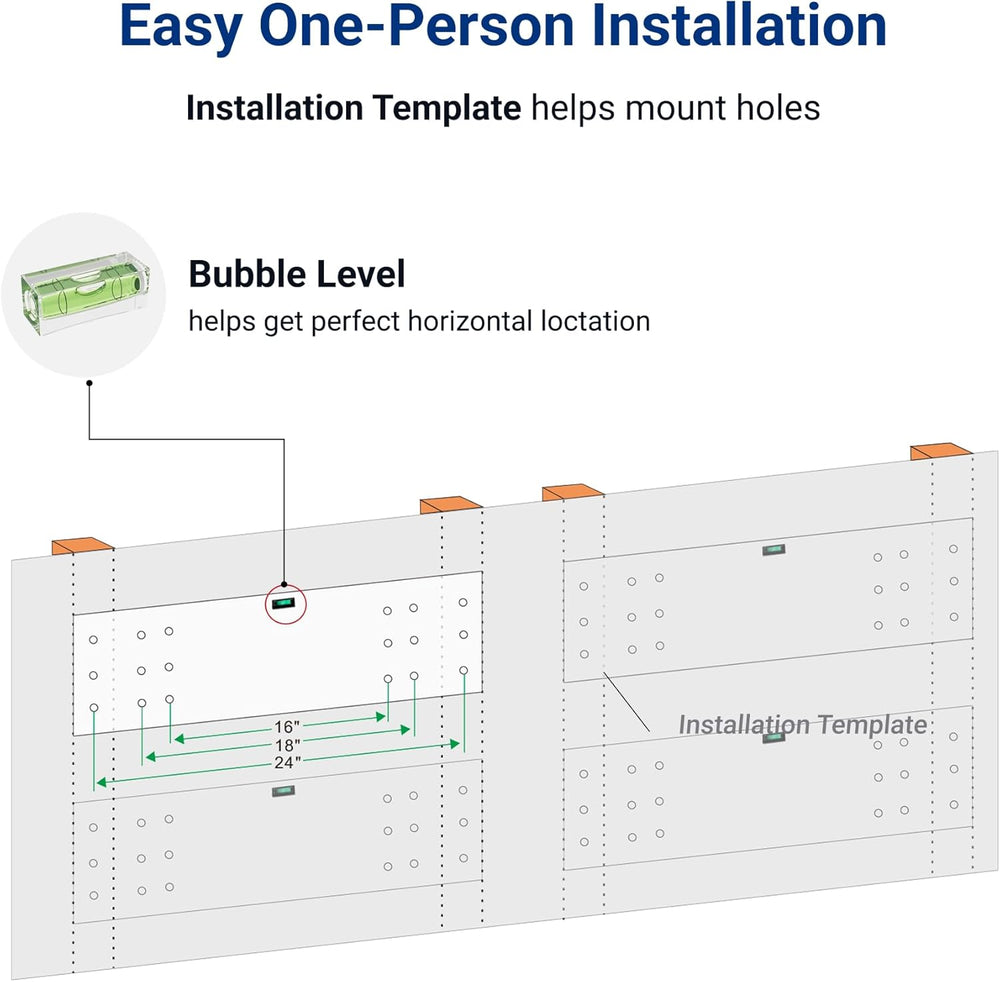 Easy One-Person Installation

Installation Template helps mount holes

Bubble Level

helps get perfect horizontal loctation

16"
18"
24"

Installation Template