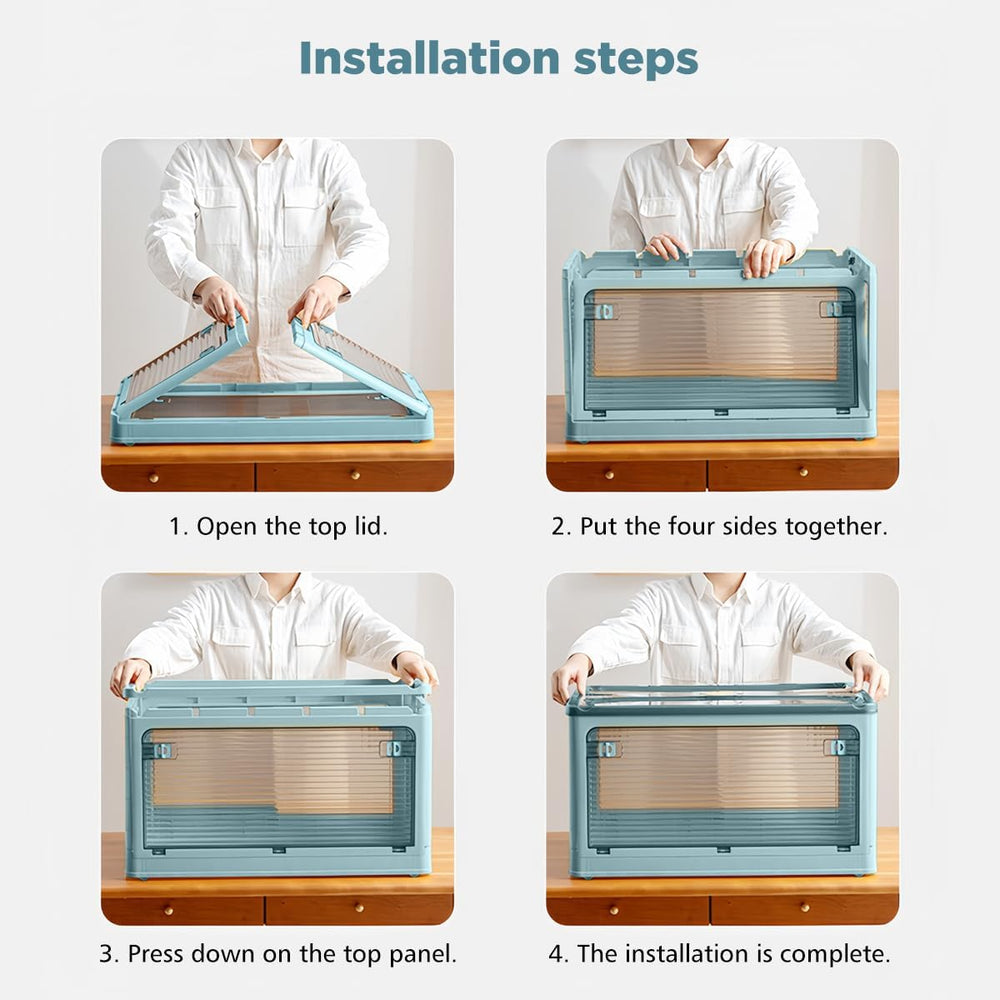 Installation steps

1. Open the top lid.

2. Put the four sides together.

3. Press down on the top panel.

4. The installation is complete.