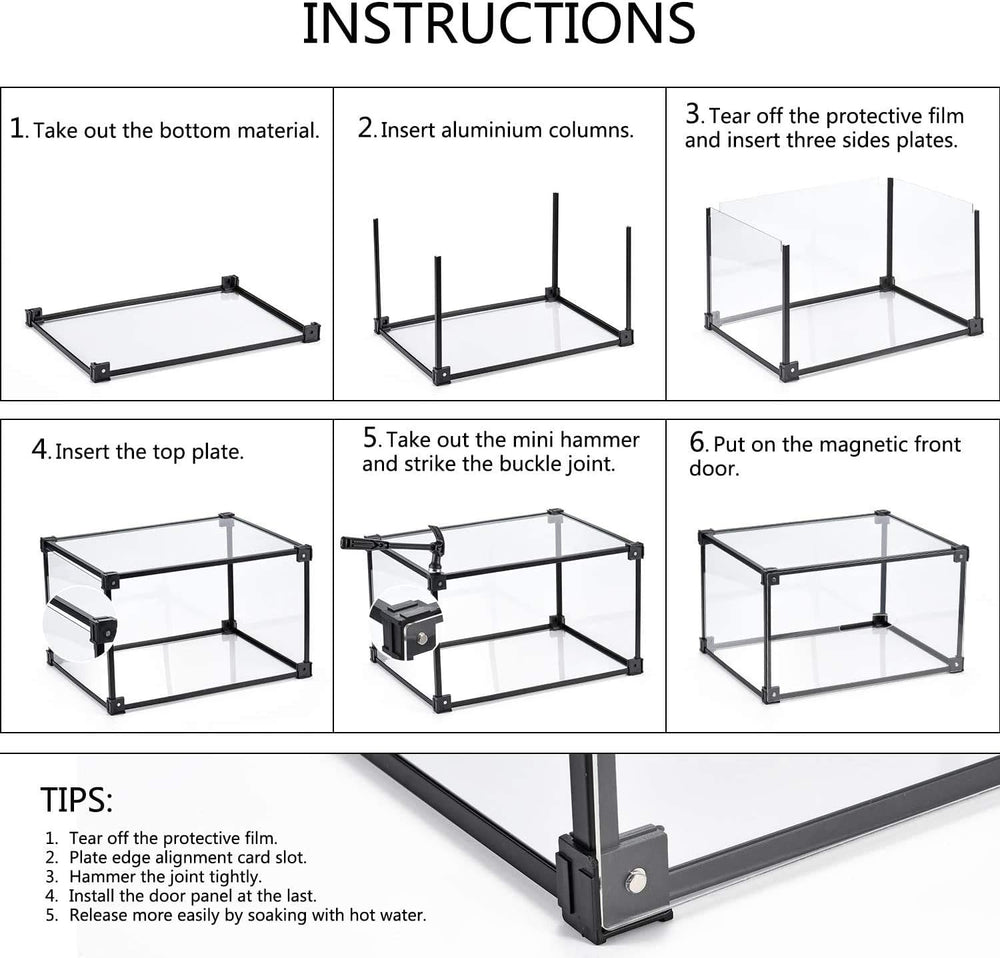 INSTRUCTIONS

1. Take out the bottom material.

2. Insert aluminium columns.

3. Tear off the protective film and insert three sides plates.

4. Insert the top plate.

5. Take out the mini hammer and strike the buckle joint.

6. Put on the magnetic front door.

TIPS:

1. Tear off the protective film.
2. Plate edge alignment card slot.
3. Hammer the joint tightly.
4. Install the door panel at the last.
5. Release more easily by soaking with hot water.