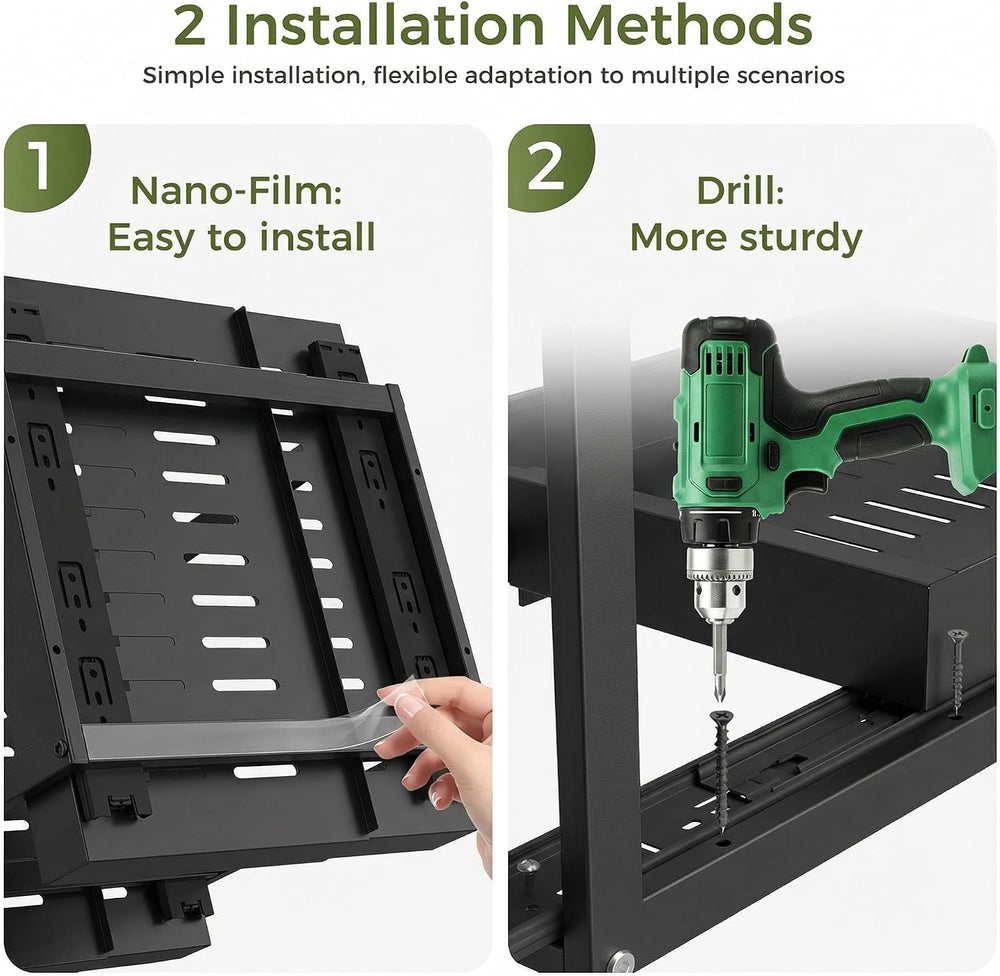 2 Installation Methods

Simple installation, flexible adaptation to multiple scenarios

1

Nano-Film:
Easy to install

2

Drill:
More sturdy