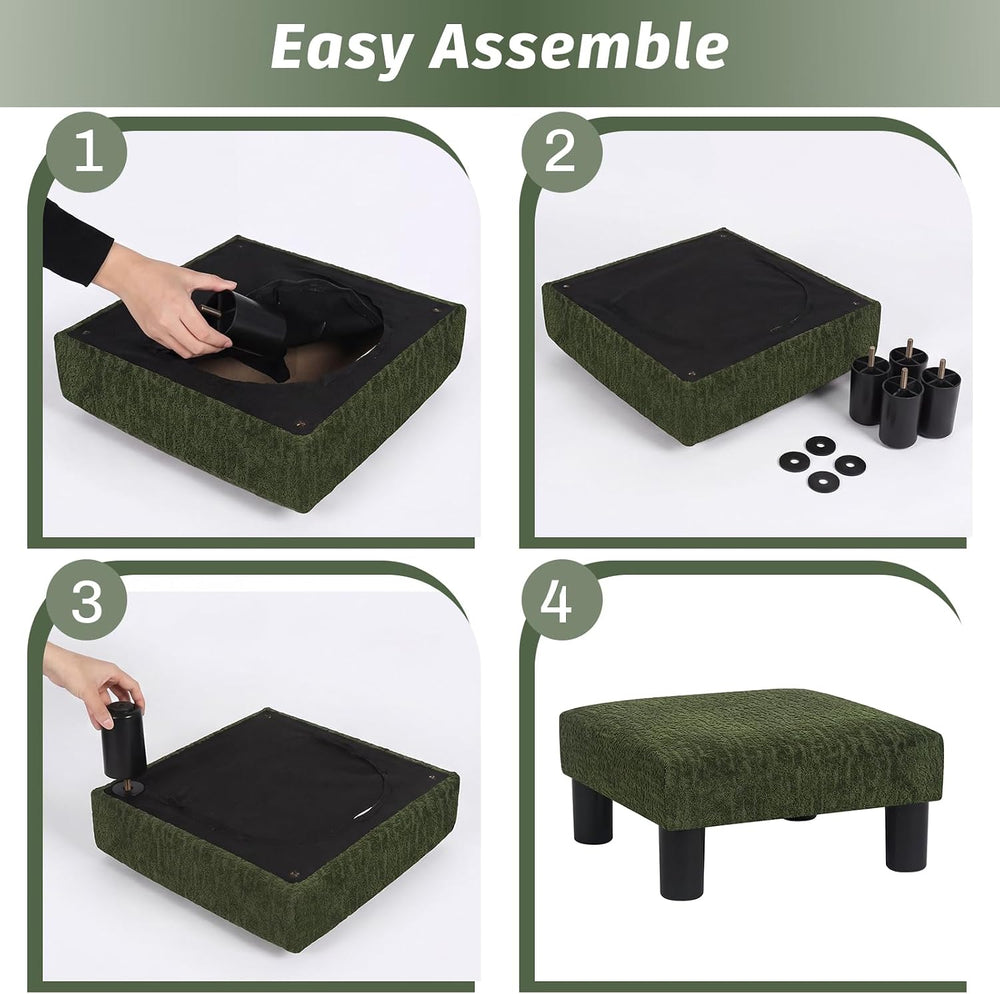 Easy Assemble

1

2

3

4