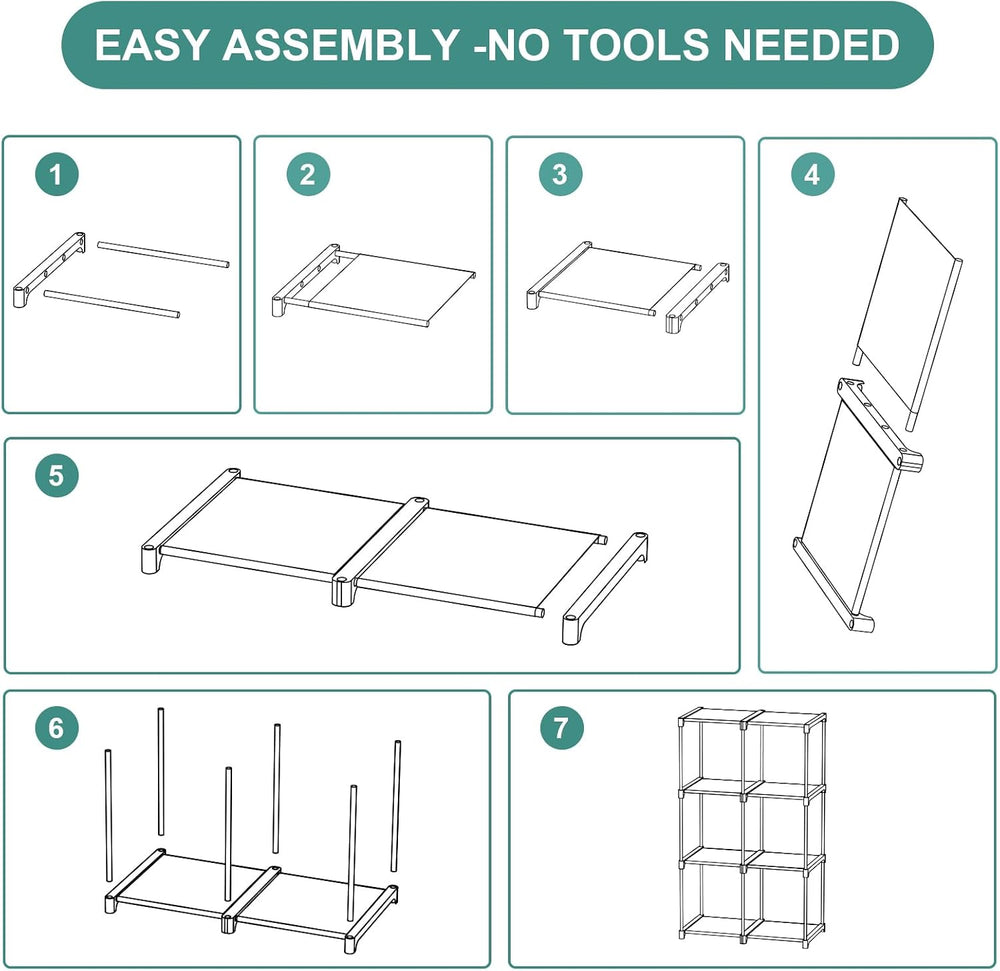 EASY ASSEMBLY -NO TOOLS NEEDED

1

2

3

4

5

6

7