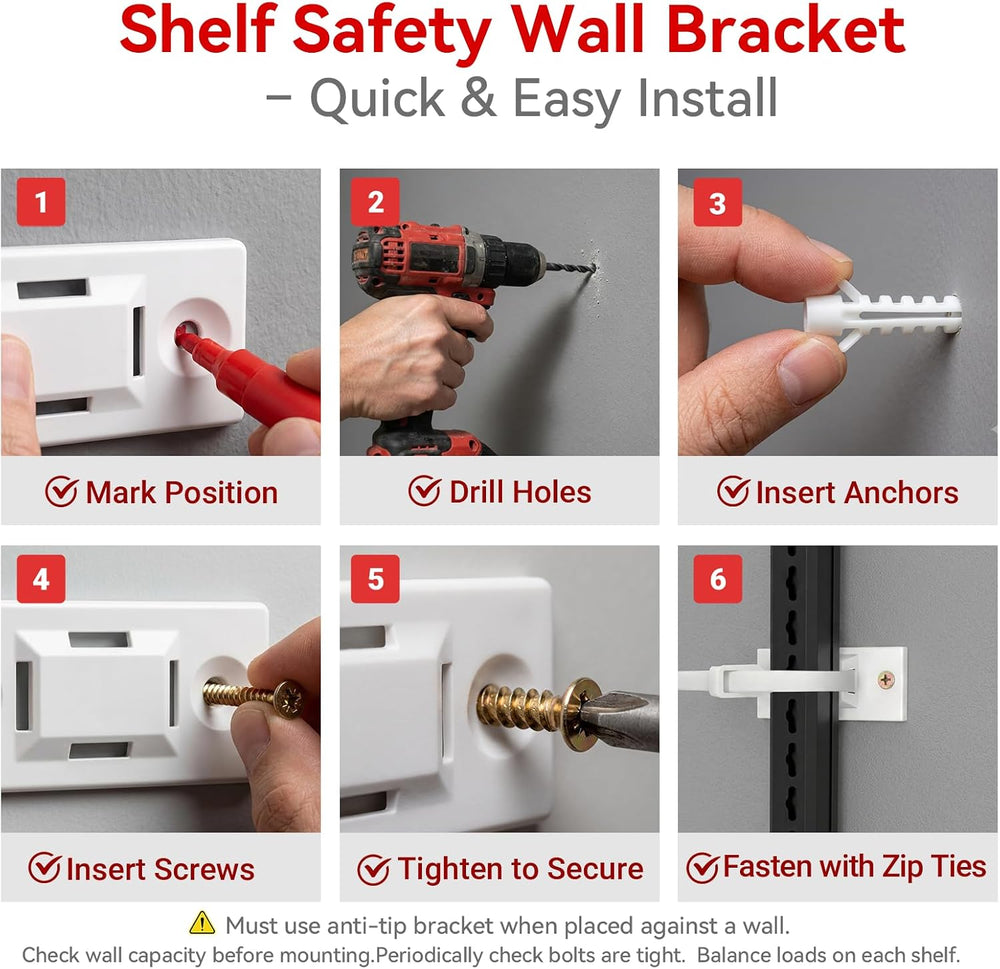 Shelf Safety Wall Bracket
– Quick & Easy Install

1

Mark Position

2

Drill Holes

3

Insert Anchors

4

Insert Screws

5

Tighten to Secure

6

Fasten with Zip Ties

Must use anti-tip bracket when placed against a wall.
Check wall capacity before mounting.Periodically check bolts are tight. Balance loads on each shelf.