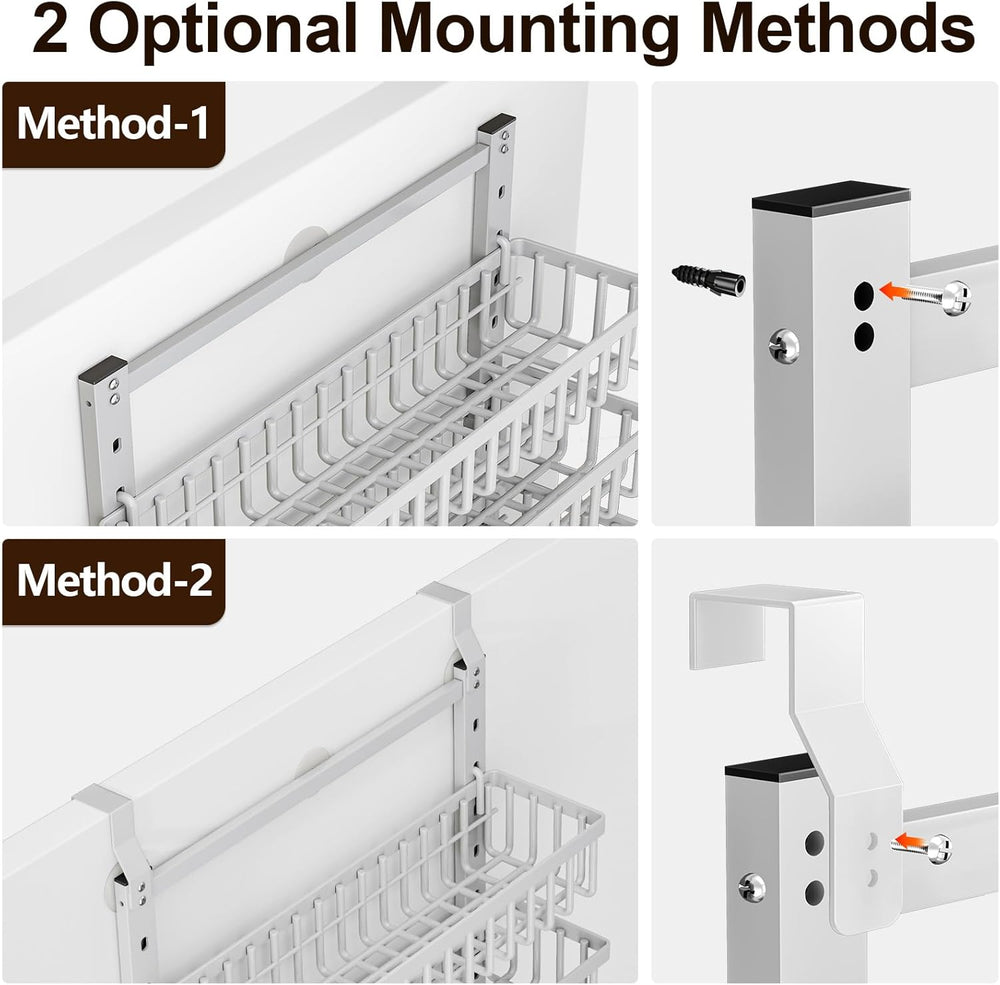 2 Optional Mounting Methods

Method-1

Method-2