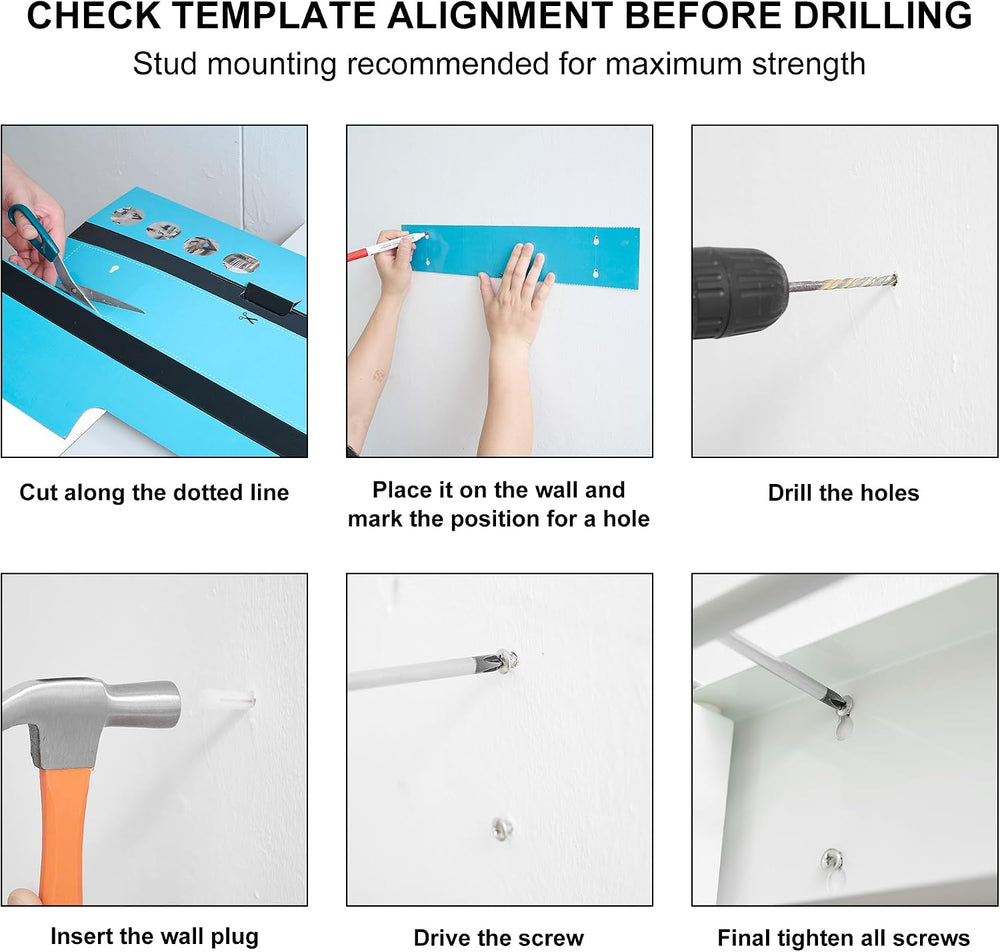 CHECK TEMPLATE ALIGNMENT BEFORE DRILLING
Stud mounting recommended for maximum strength

Cut along the dotted line

Place it on the wall and mark the position for a hole

Drill the holes

Insert the wall plug

Drive the screw

Final tighten all screws