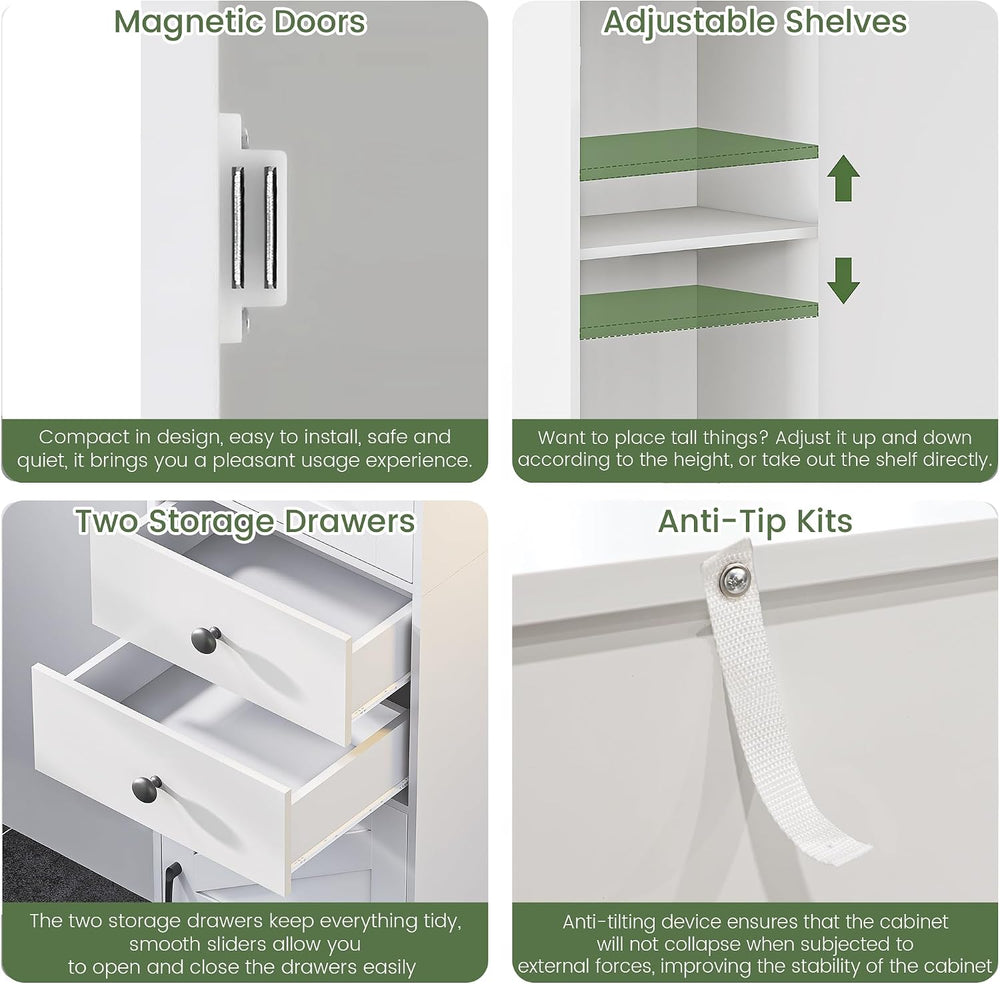 Magnetic Doors

Compact in design, easy to install, safe and quiet, it brings you a pleasant usage experience.

Adjustable Shelves

Want to place tall things? Adjust it up and down according to the height, or take out the shelf directly.

Two Storage Drawers

The two storage drawers keep everything tidy, smooth sliders allow you to open and close the drawers easily

Anti-Tip Kits

Anti-tilting device ensures that the cabinet will not collapse when subjected to external forces, improving the stability of the cabinet