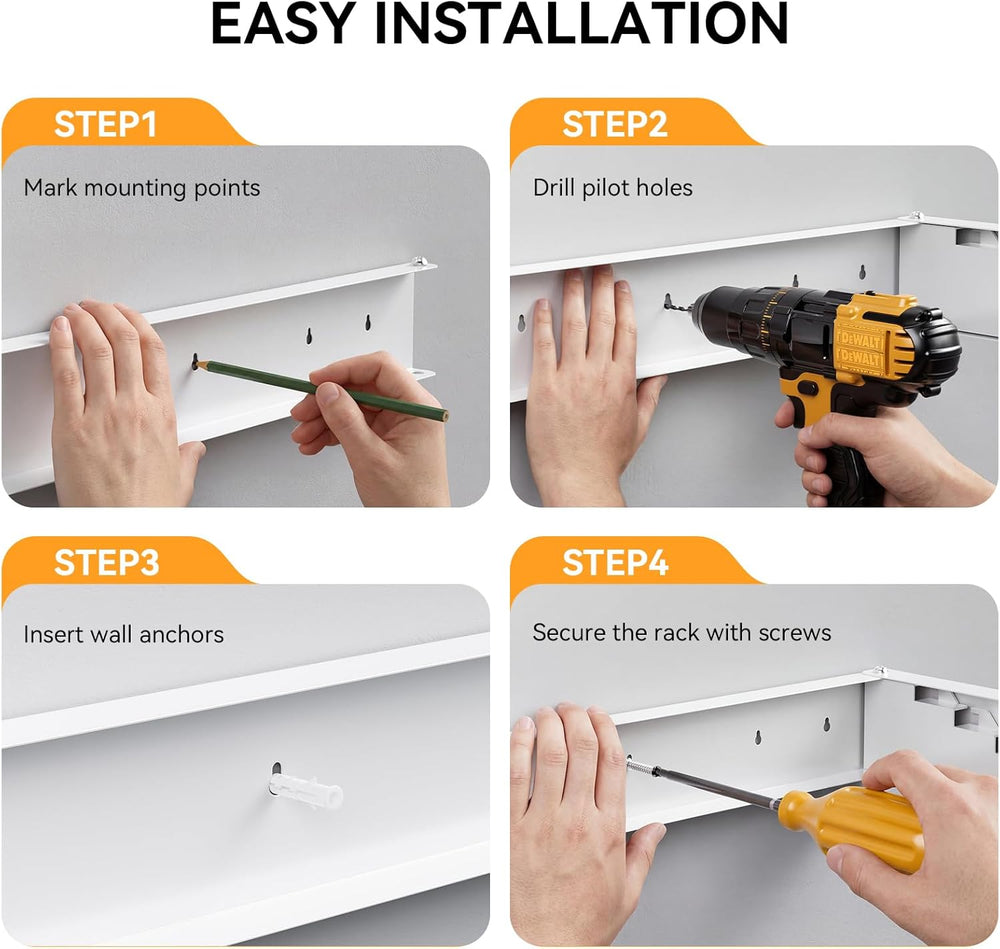 EASY INSTALLATION

STEP1

Mark mounting points

STEP2

Drill pilot holes

DEWALT

DEWALT

STEP3

Insert wall anchors

STEP4

Secure the rack with screws