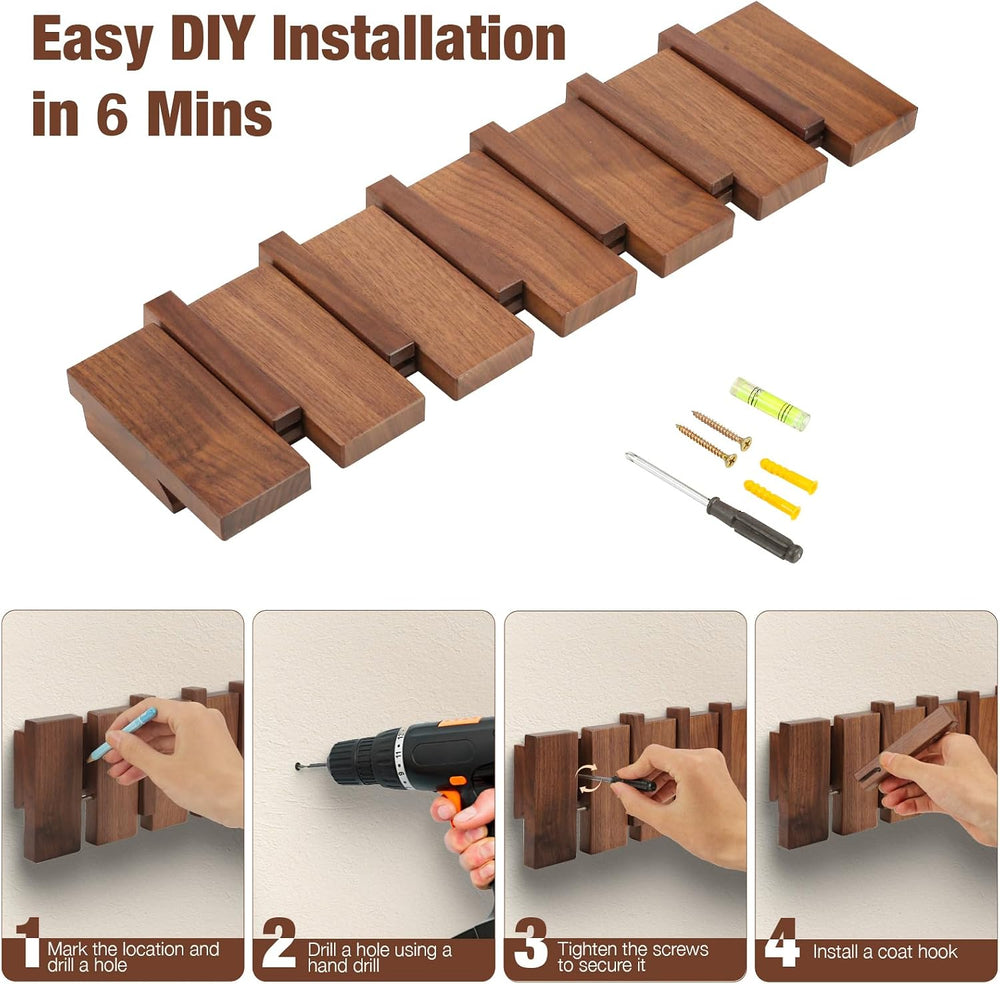 Easy DIY Installation in 6 Mins

1 Mark the location and drill a hole

2 Drill a hole using a hand drill

3 Tighten the screws to secure it

4 Install a coat hook