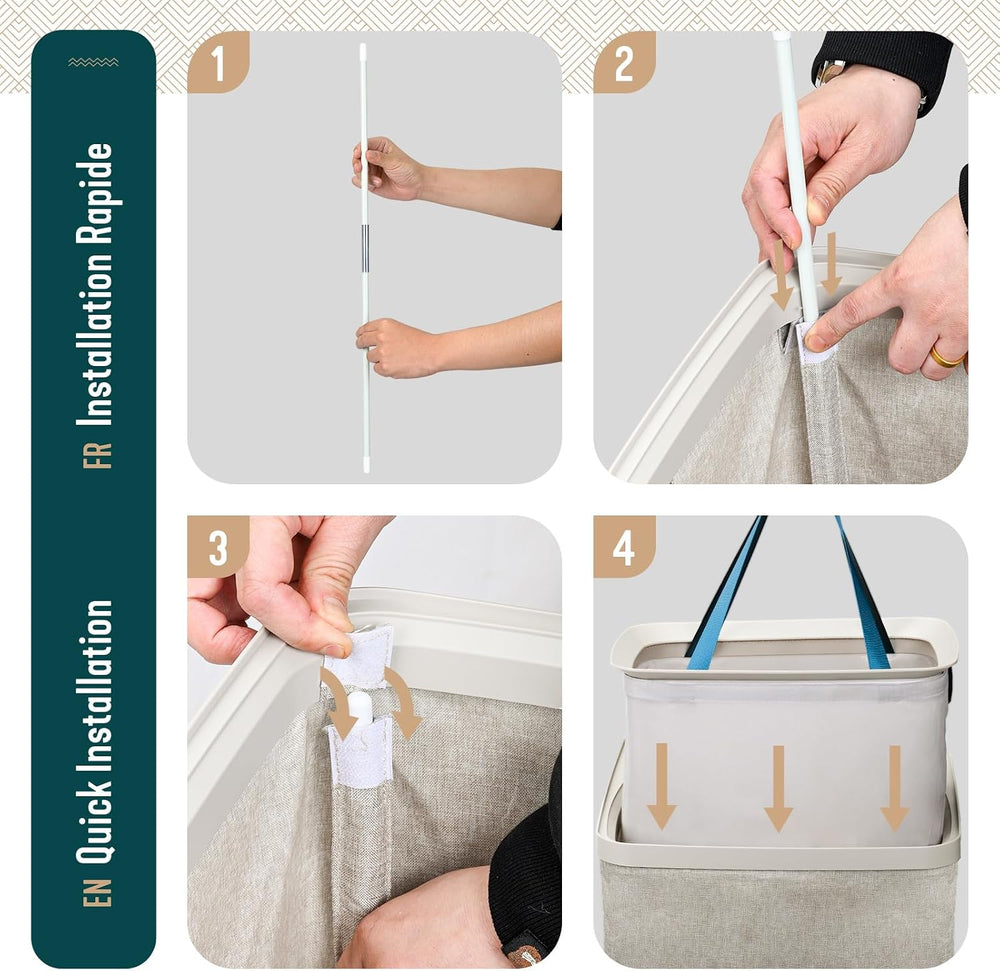 EN Quick Installation

FR Installation Rapide

1

2

3

4