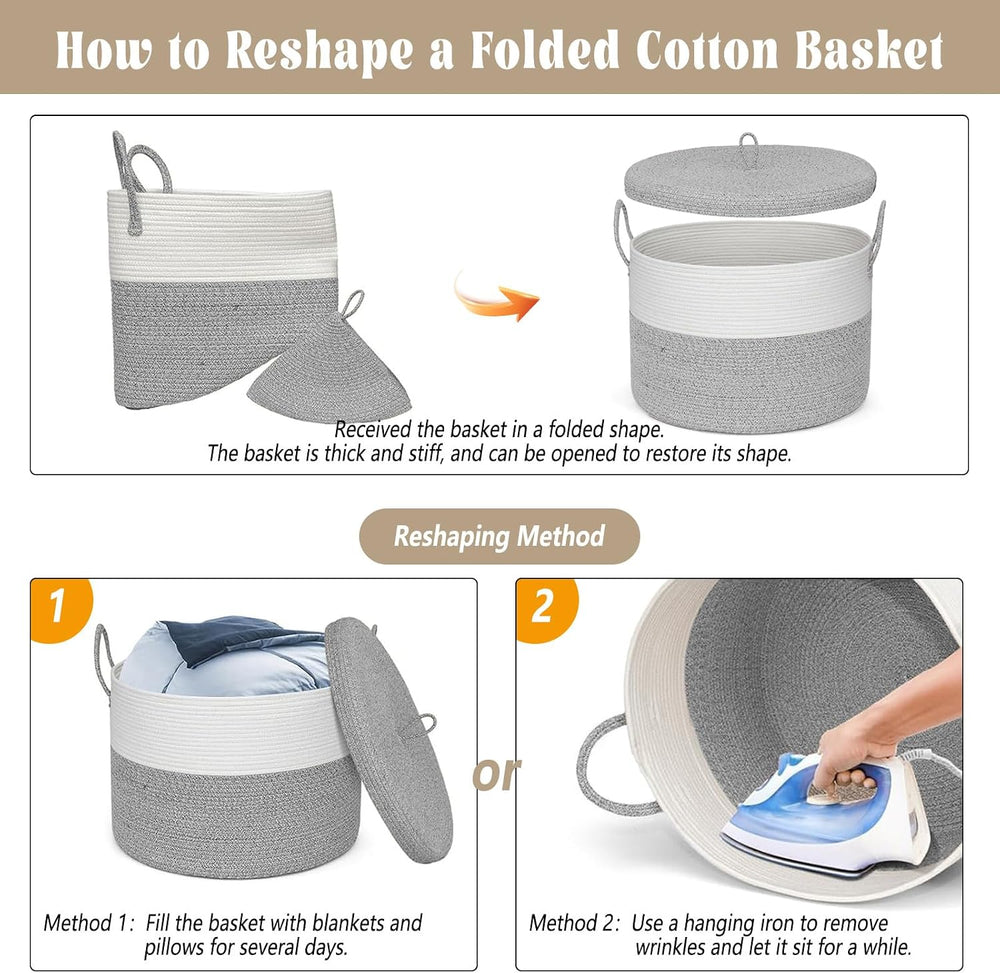 How to Reshape a Folded Cotton Basket

Received the basket in a folded shape.
The basket is thick and stiff, and can be opened to restore its shape.

Reshaping Method

1

Method 1: Fill the basket with blankets and pillows for several days.

or

2

Method 2: Use a hanging iron to remove wrinkles and let it sit for a while.