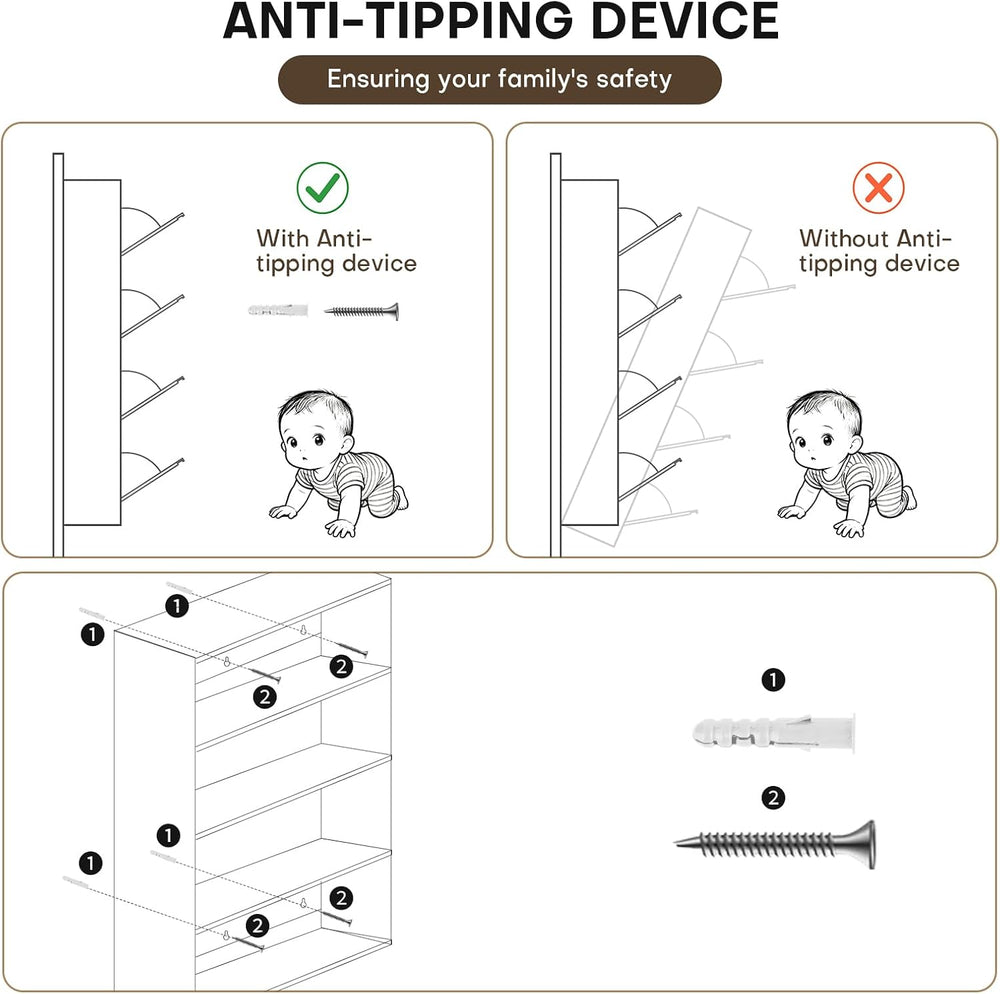 ANTI-TIPPING DEVICE

Ensuring your family's safety

With Anti-tipping device

Without Anti-tipping device

1
1
2
2
1
1
2
2

1
2