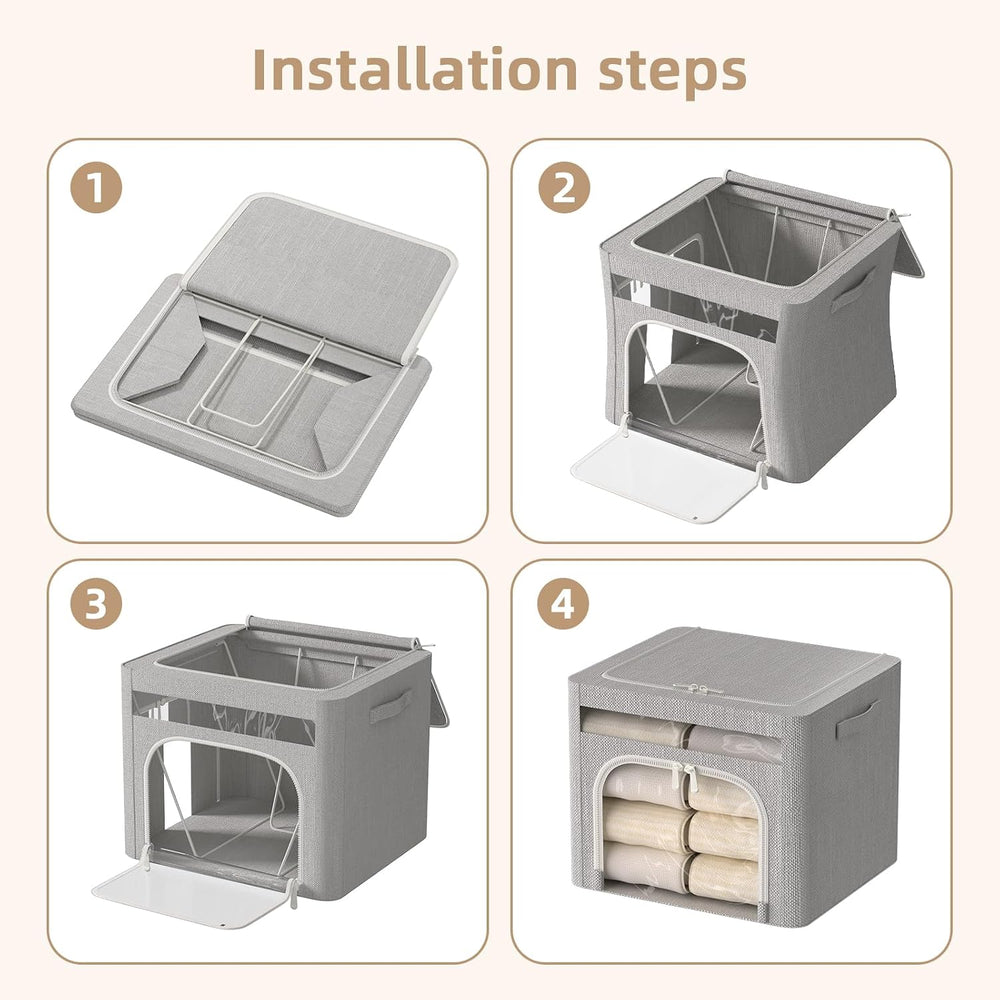 Installation steps

1

2

3

4