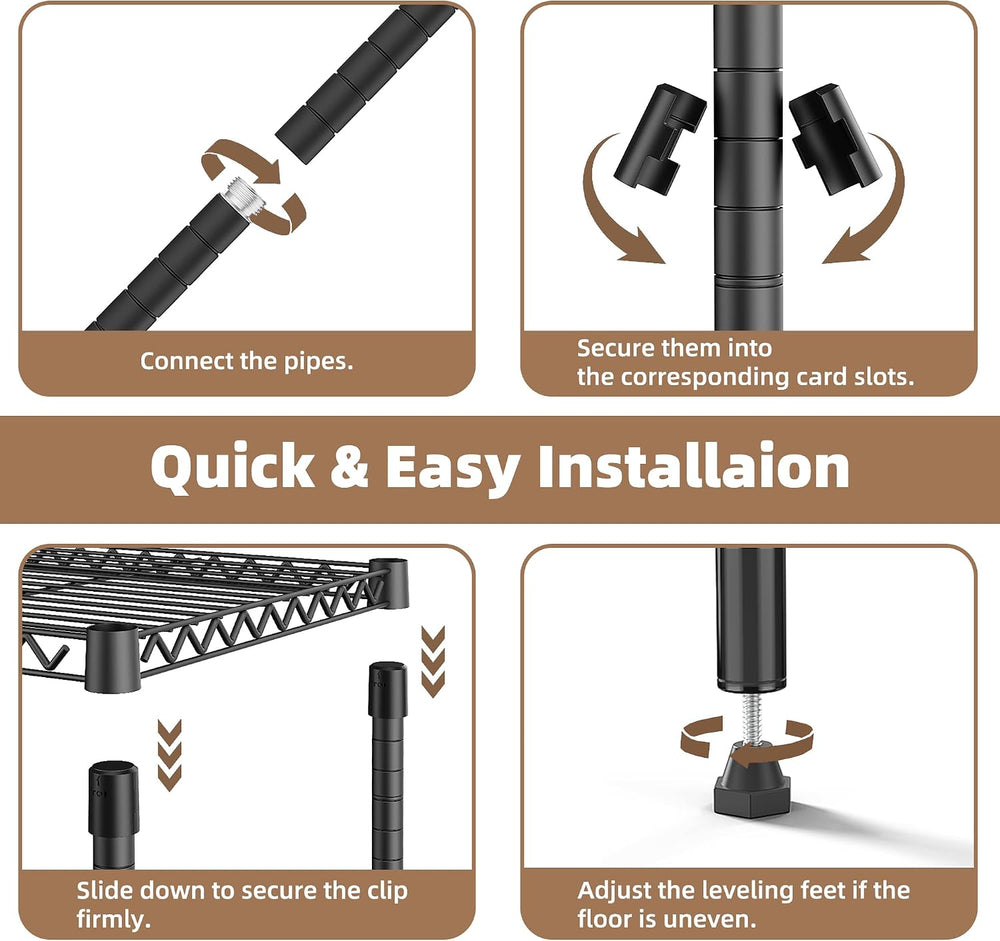 Connect the pipes.

Secure them into the corresponding card slots.

Quick & Easy Installaion

Slide down to secure the clip firmly.

Adjust the leveling feet if the floor is uneven.