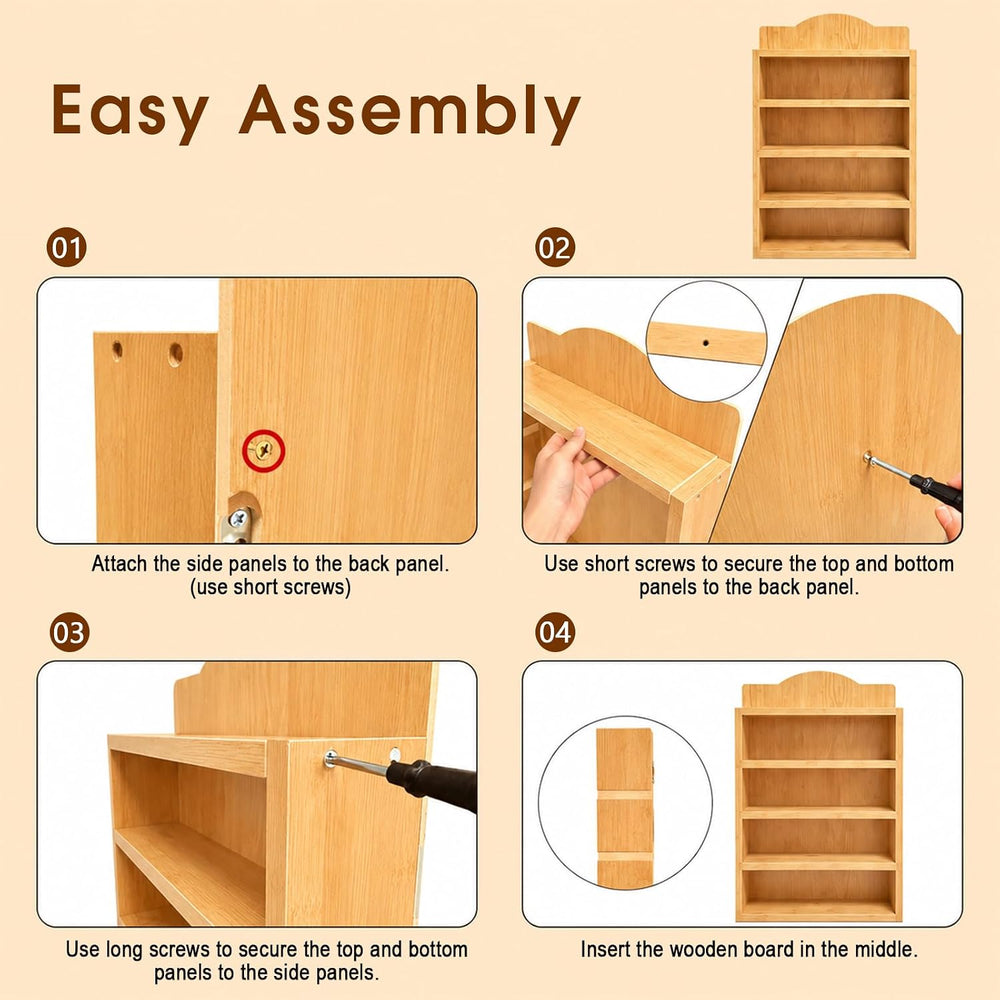 Easy Assembly

01

Attach the side panels to the back panel. (use short screws)

02

Use short screws to secure the top and bottom panels to the back panel.

03

Use long screws to secure the top and bottom panels to the side panels.

04

Insert the wooden board in the middle.