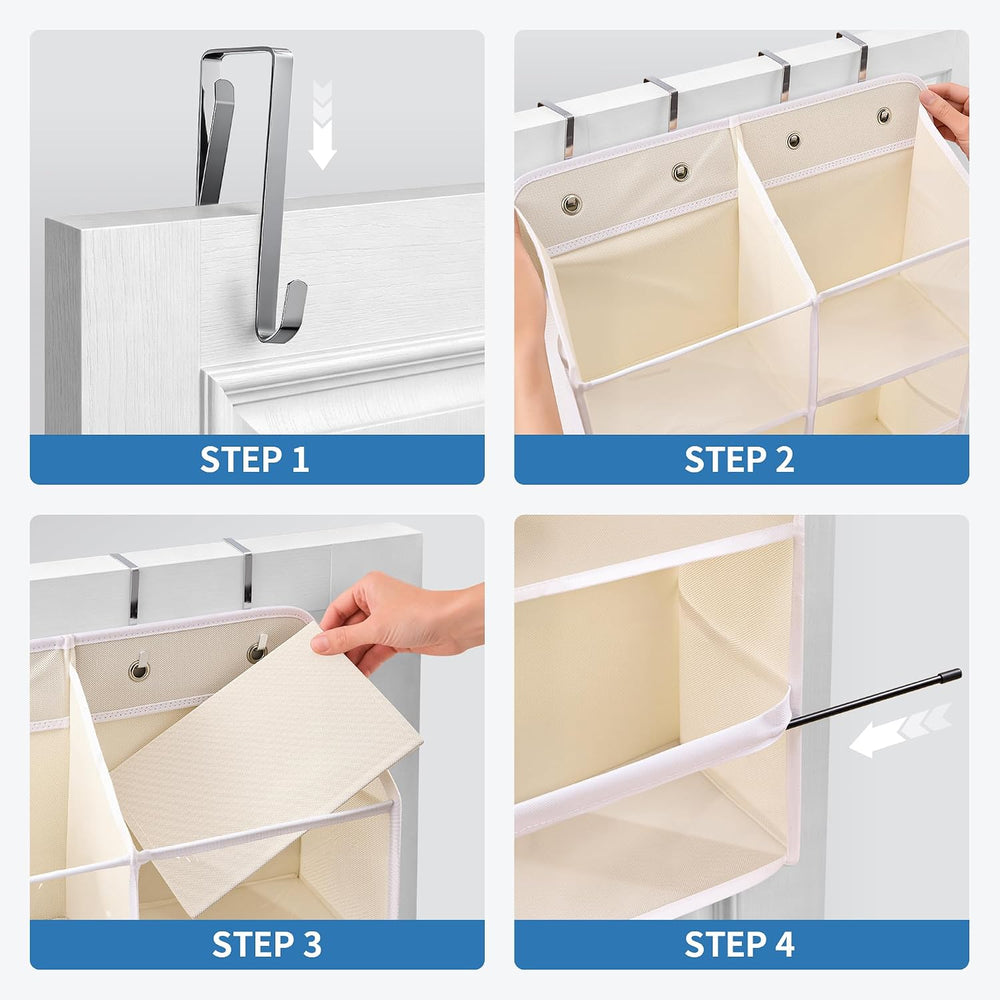 STEP 1

STEP 2

STEP 3

STEP 4