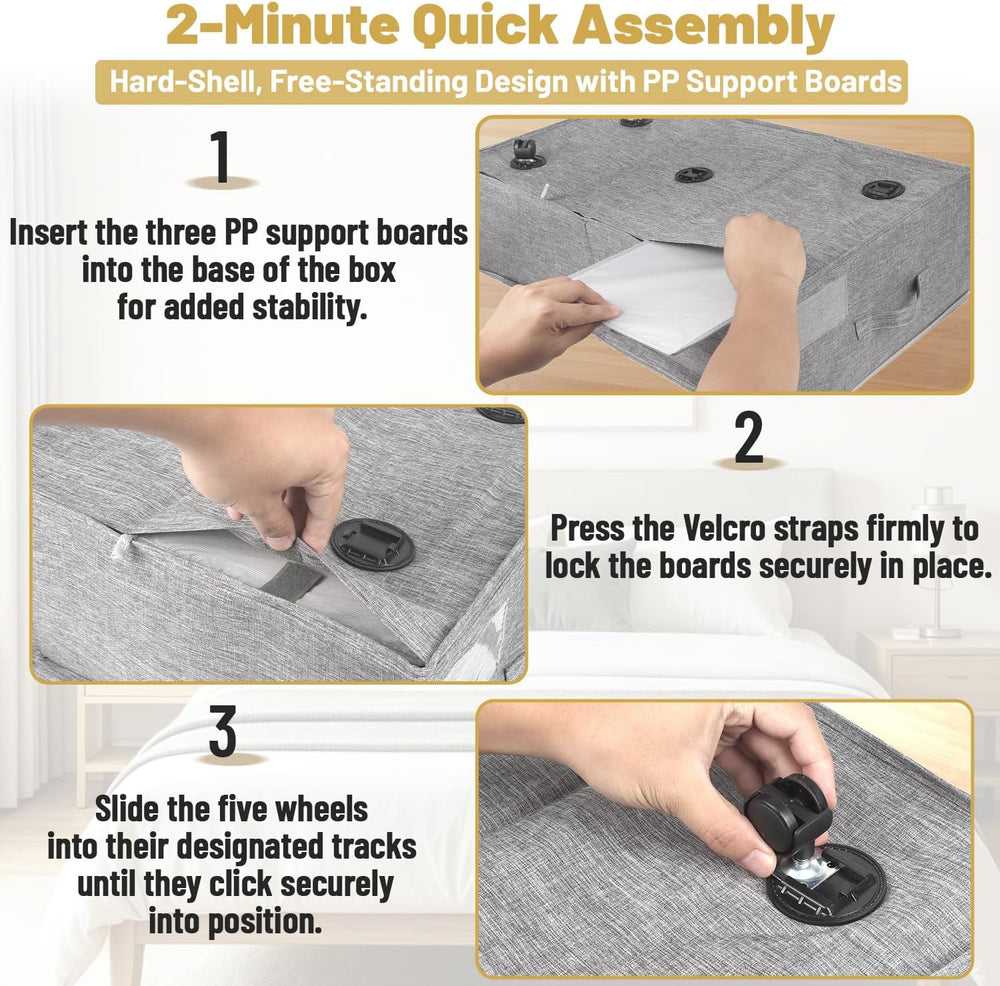 2-Minute Quick Assembly

Hard-Shell, Free-Standing Design with PP Support Boards

1

Insert the three PP support boards into the base of the box for added stability.

2

Press the Velcro straps firmly to lock the boards securely in place.

3

Slide the five wheels into their designated tracks until they click securely into position.