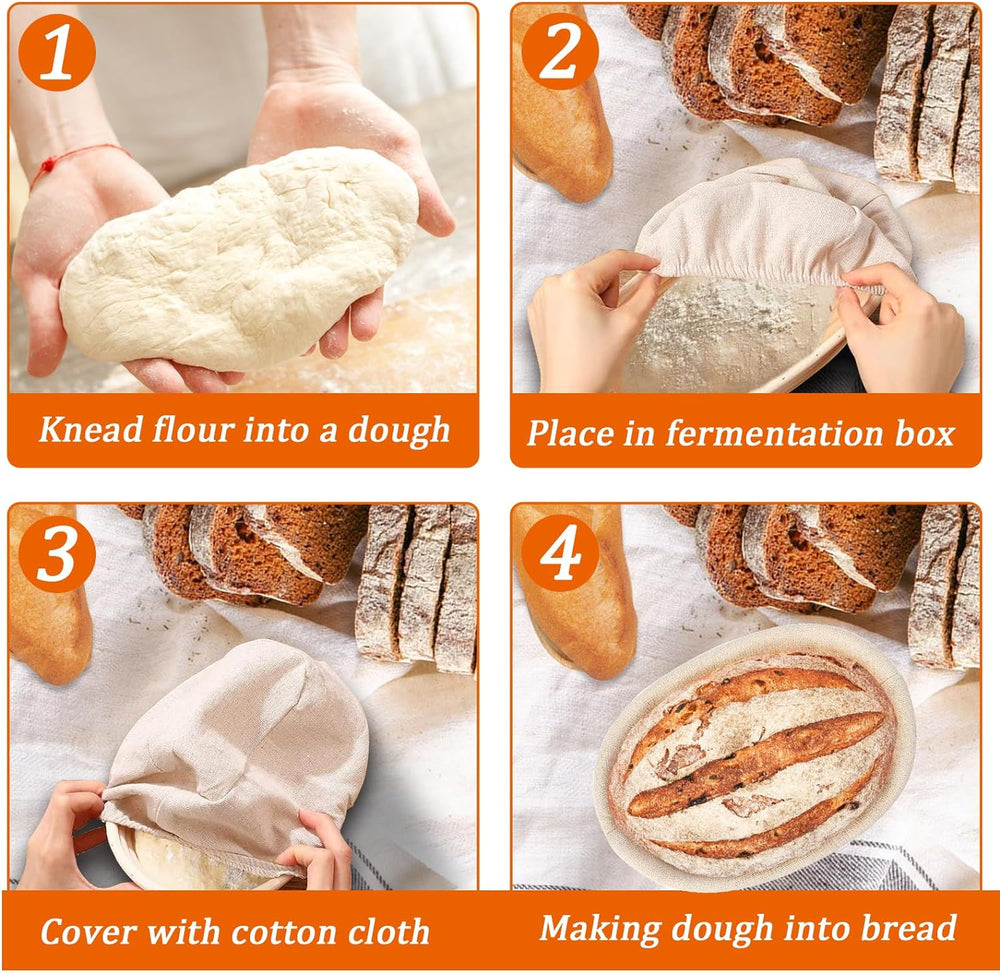 1
Knead flour into a dough

2
Place in fermentation box

3
Cover with cotton cloth

4
Making dough into bread