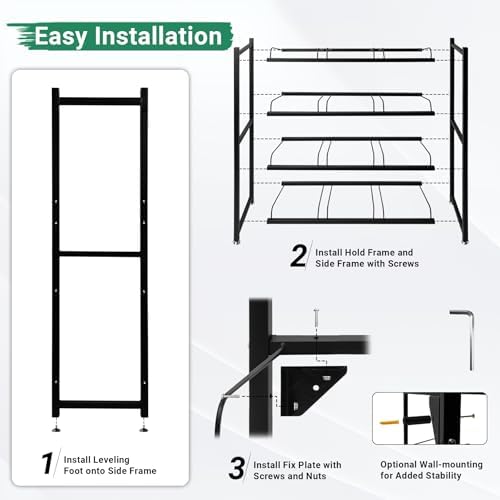 Easy Installation

1 Install Leveling Foot onto Side Frame

2 Install Hold Frame and Side Frame with Screws

3 Install Fix Plate with Screws and Nuts

Optional Wall-mounting for Added Stability