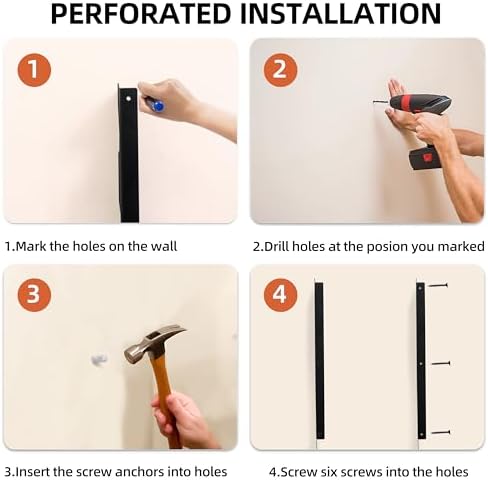 PERFORATED INSTALLATION

1

2

1.Mark the holes on the wall

2.Drill holes at the posion you marked

3

4

3.Insert the screw anchors into holes

4.Screw six screws into the holes