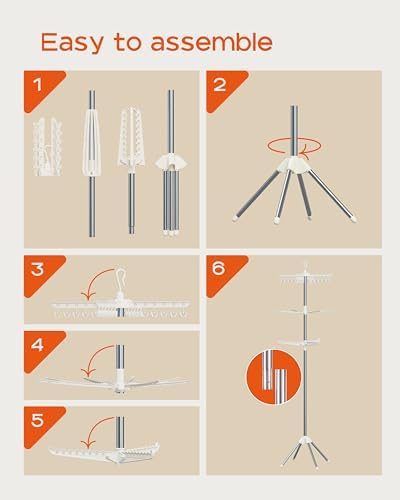 Easy to assemble

1

2

3

4

5

6