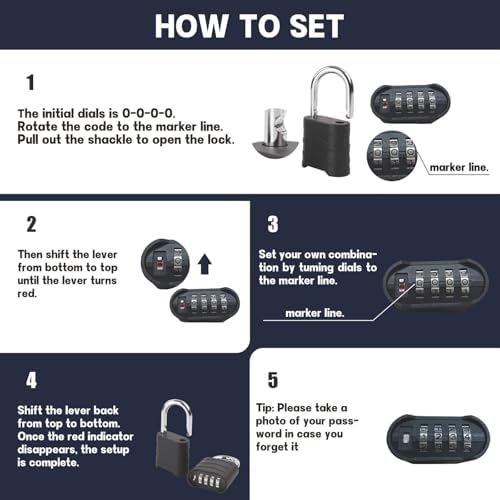 HOW TO SET

1

The initial dials is 0-0-0-0.
Rotate the code to the marker line.
Pull out the shackle to open the lock.

marker line.

2

Then shift the lever from bottom to top until the lever turns red.

3

Set your own combination by tuming dials to the marker line.

marker line.

4

Shift the lever back from top to bottom. Once the red indicator disappears, the setup is complete.

5

Tip: Please take a photo of your password in case you forget it