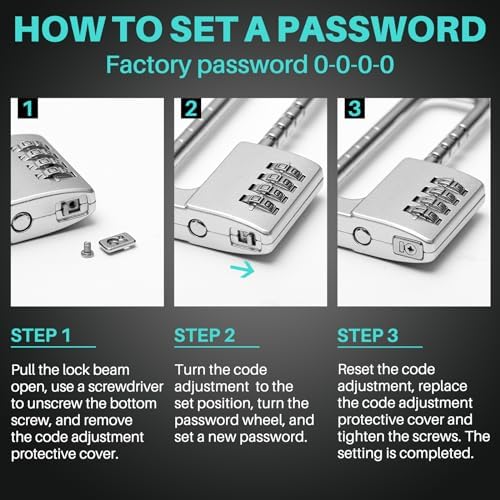 HOW TO SET A PASSWORD
Factory password 0-0-0-0

1

2

3

STEP 1

Pull the lock beam open, use a screwdriver to unscrew the bottom screw, and remove the code adjustment protective cover.

STEP 2

Turn the code adjustment to the set position, turn the password wheel, and set a new password.

STEP 3

Reset the code adjustment, replace the code adjustment protective cover and tighten the screws. The setting is completed.