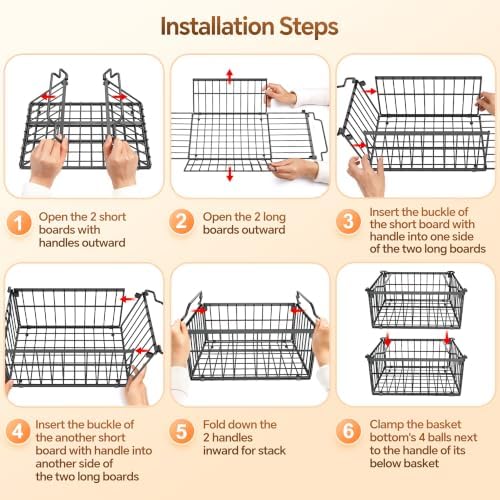 Installation Steps

1 Open the 2 short boards with handles outward

2 Open the 2 long boards outward

3 Insert the buckle of the short board with handle into one side of the two long boards

4 Insert the buckle of the another short board with handle into another side of the two long boards

5 Fold down the 2 handles inward for stack

6 Clamp the basket bottom's 4 balls next to the handle of its below basket