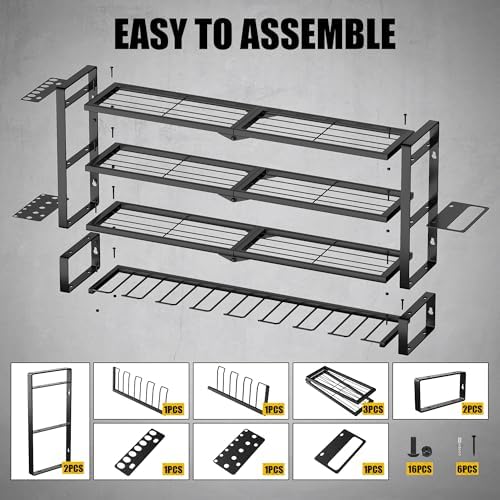 EASY TO ASSEMBLE

2PCS

1PCS

1PCS

3PCS

2PCS

1PCS

1PCS

1PCS

16PCS

6PCS