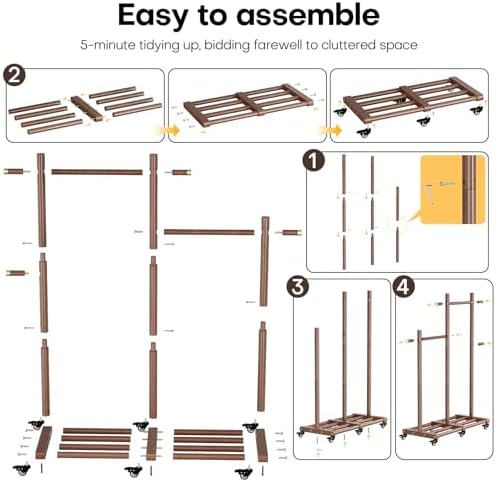 Easy to assemble

5-minute tidying up, bidding farewell to cluttered space

2

1

3

4