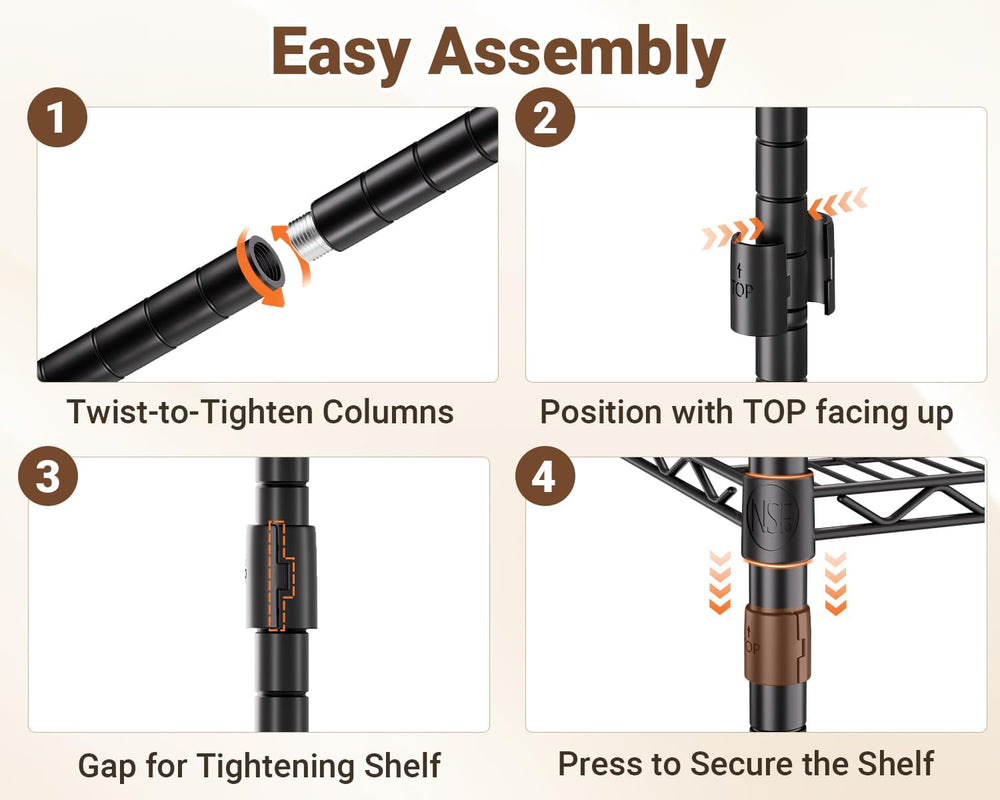 Easy Assembly

1

Twist-to-Tighten Columns

2

TOP

Position with TOP facing up

3

Gap for Tightening Shelf

4

NSF

TOP

Press to Secure the Shelf