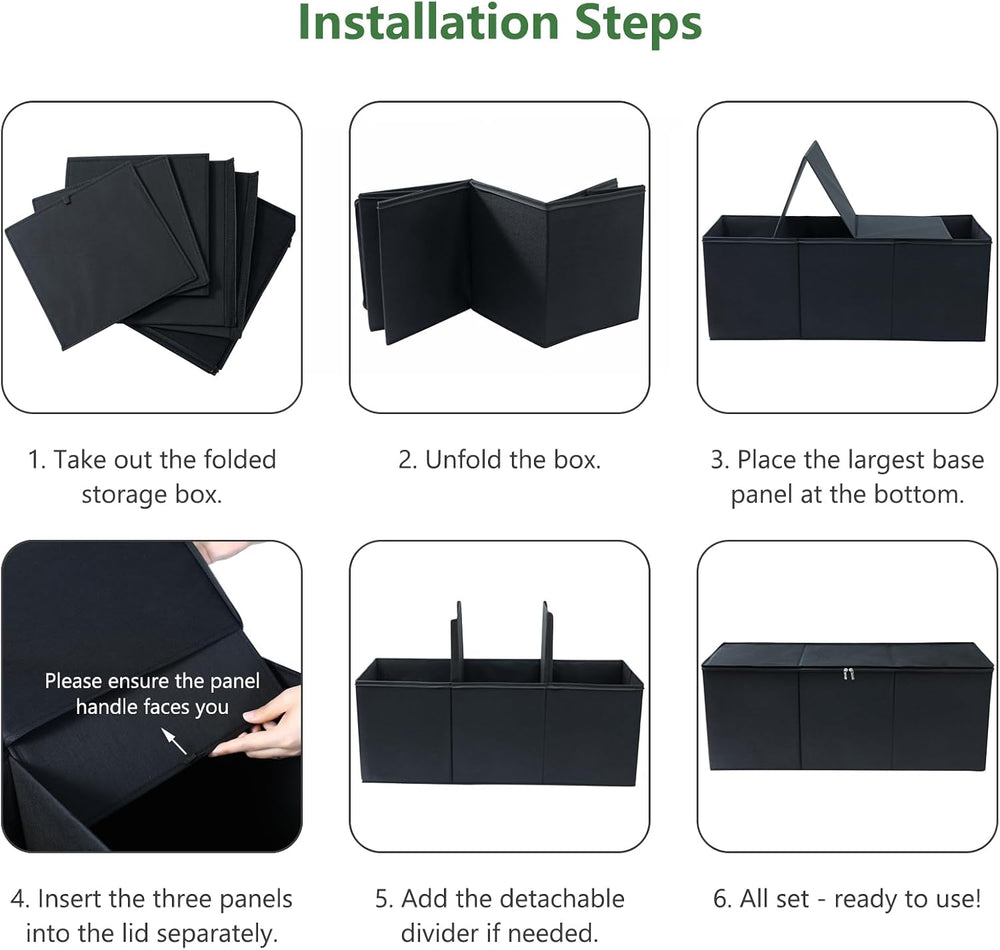 Installation Steps

1. Take out the folded storage box.

2. Unfold the box.

3. Place the largest base panel at the bottom.

Please ensure the panel handle faces you

4. Insert the three panels into the lid separately.

5. Add the detachable divider if needed.

6. All set - ready to use!