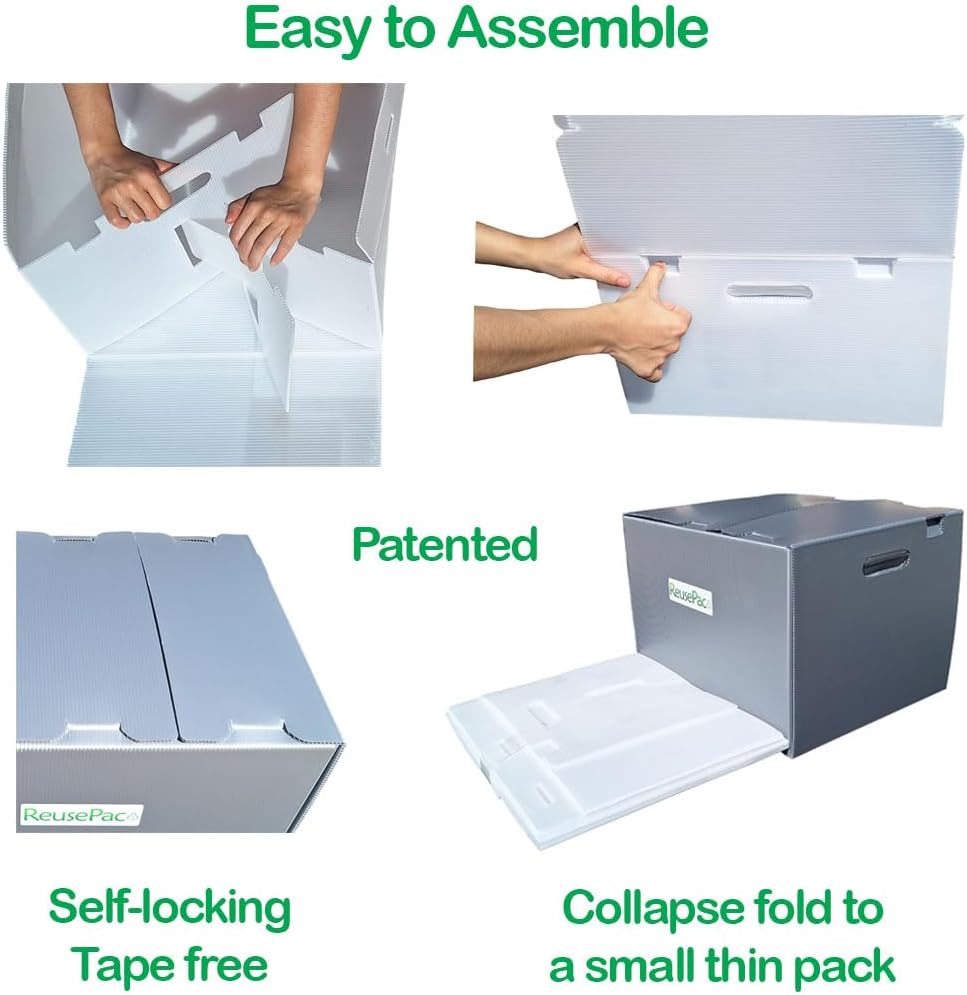 Easy to Assemble

Patented

ReusePac

ReusePac

Self-locking
Tape free

Collapse fold to
a small thin pack