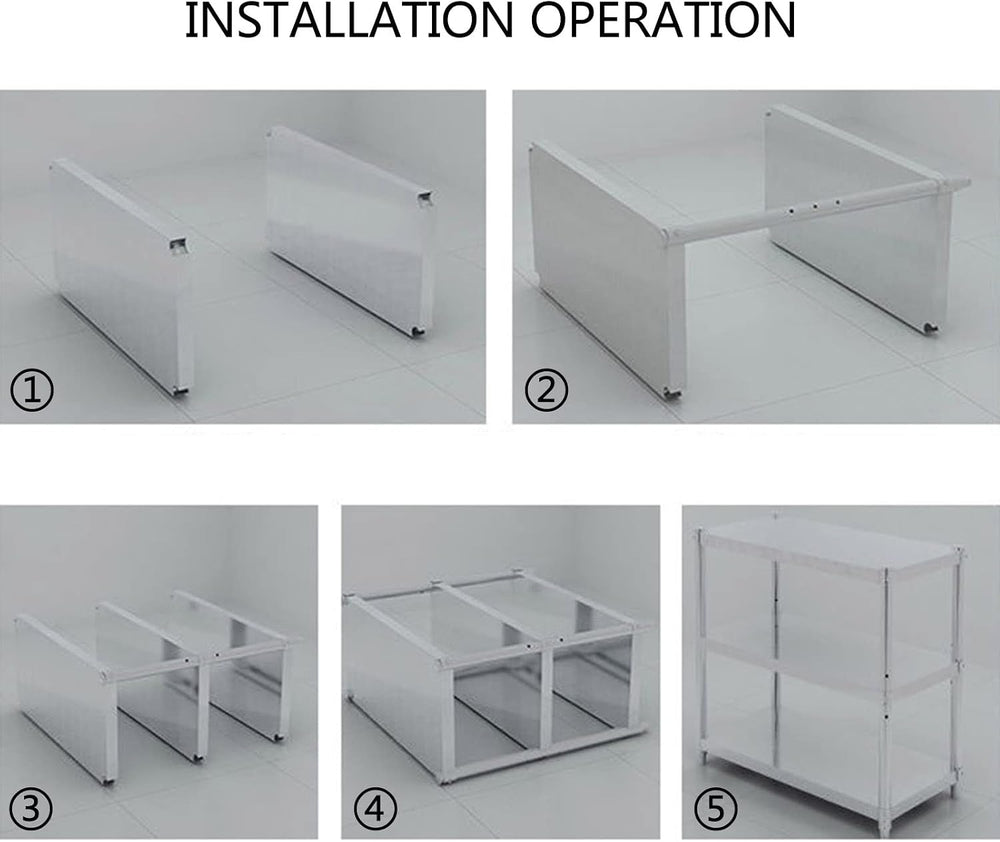 INSTALLATION OPERATION

①

②

③

④

⑤