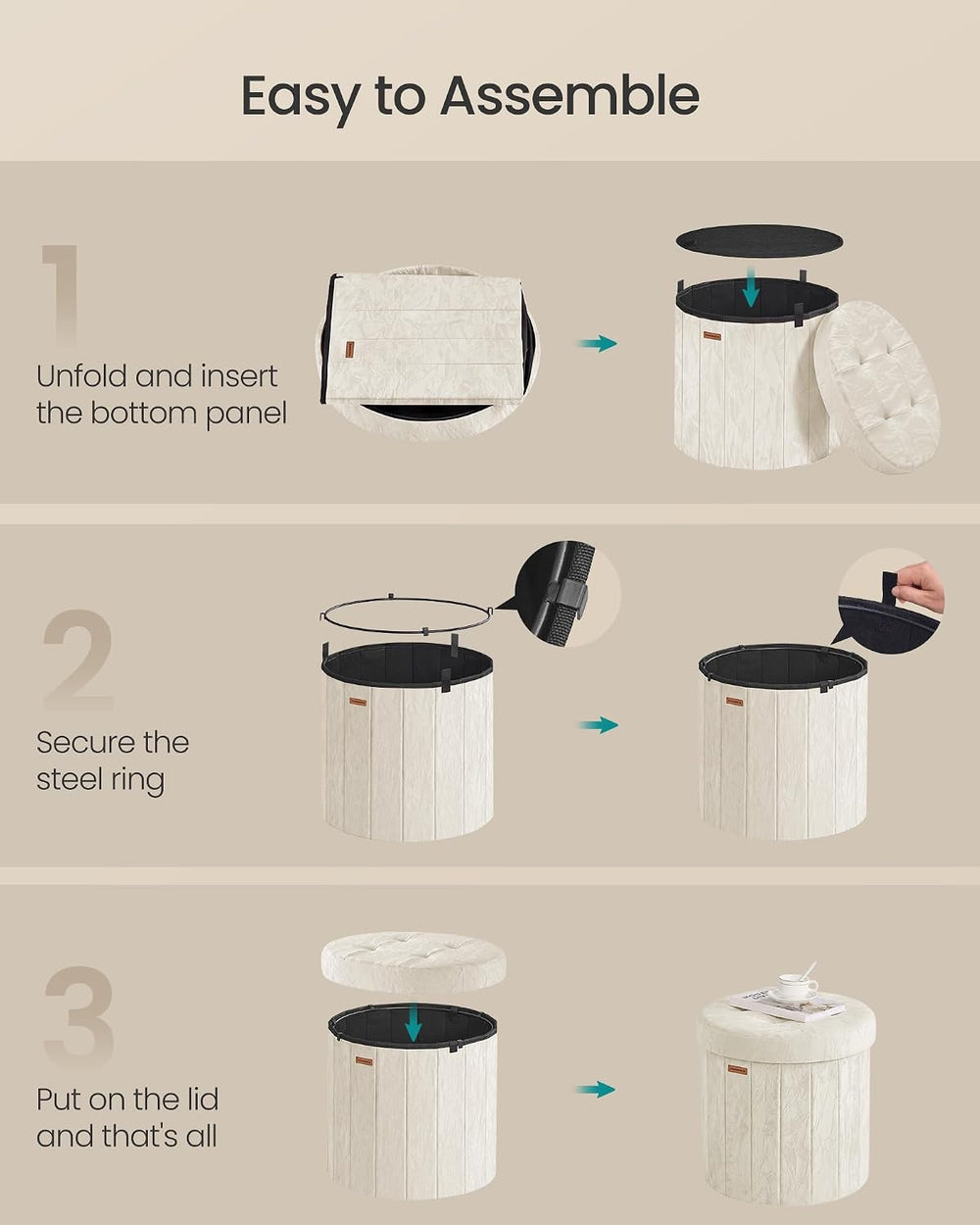 Easy to Assemble

1

Unfold and insert the bottom panel

2

Secure the steel ring

3

Put on the lid and that's all