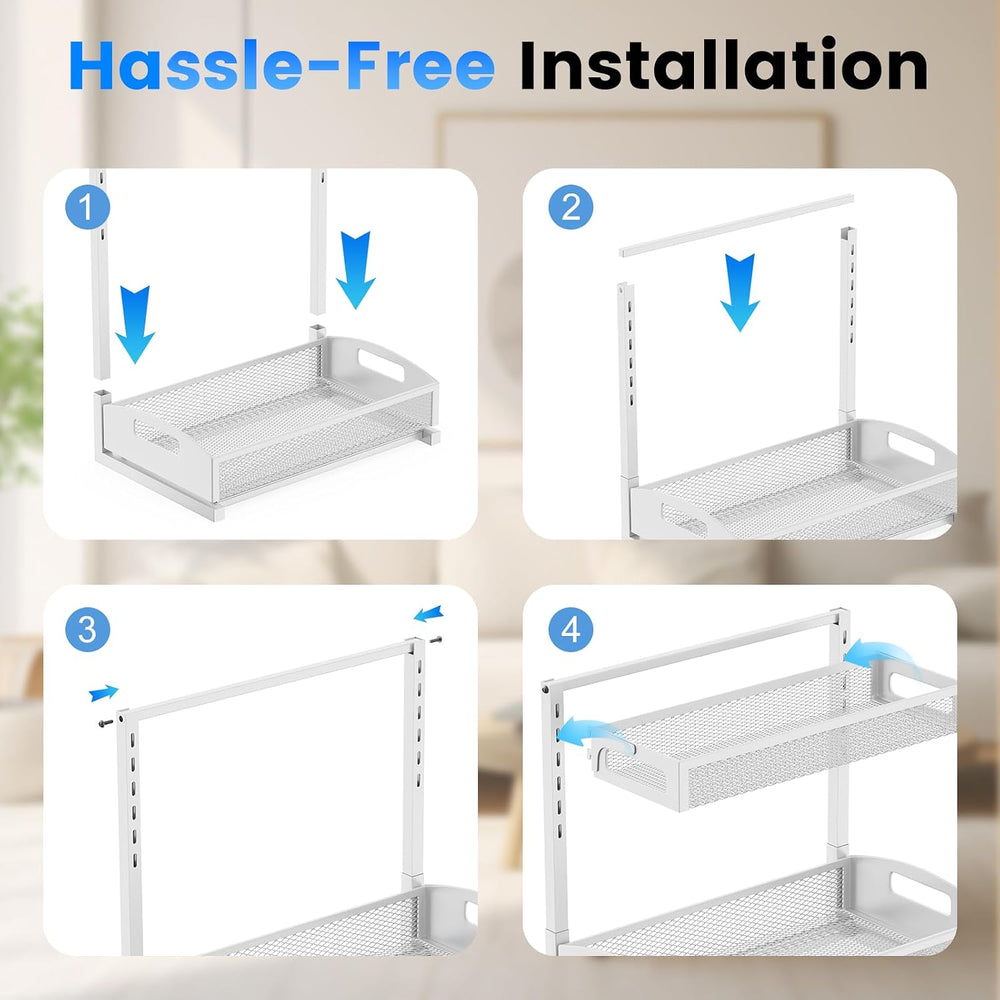 Hassle-Free Installation

1

2

3

4