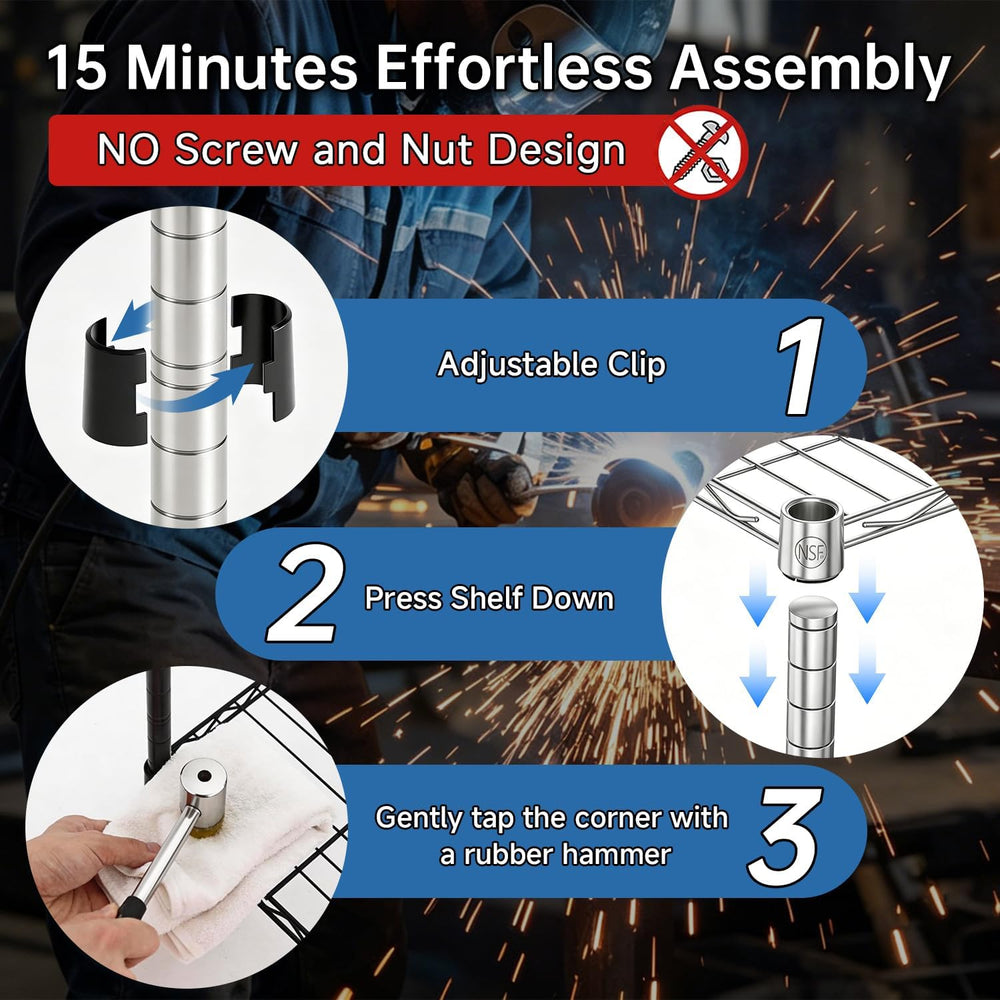 15 Minutes Effortless Assembly

NO Screw and Nut Design

Adjustable Clip 1

2 Press Shelf Down

NSF

Gently tap the corner with a rubber hammer 3