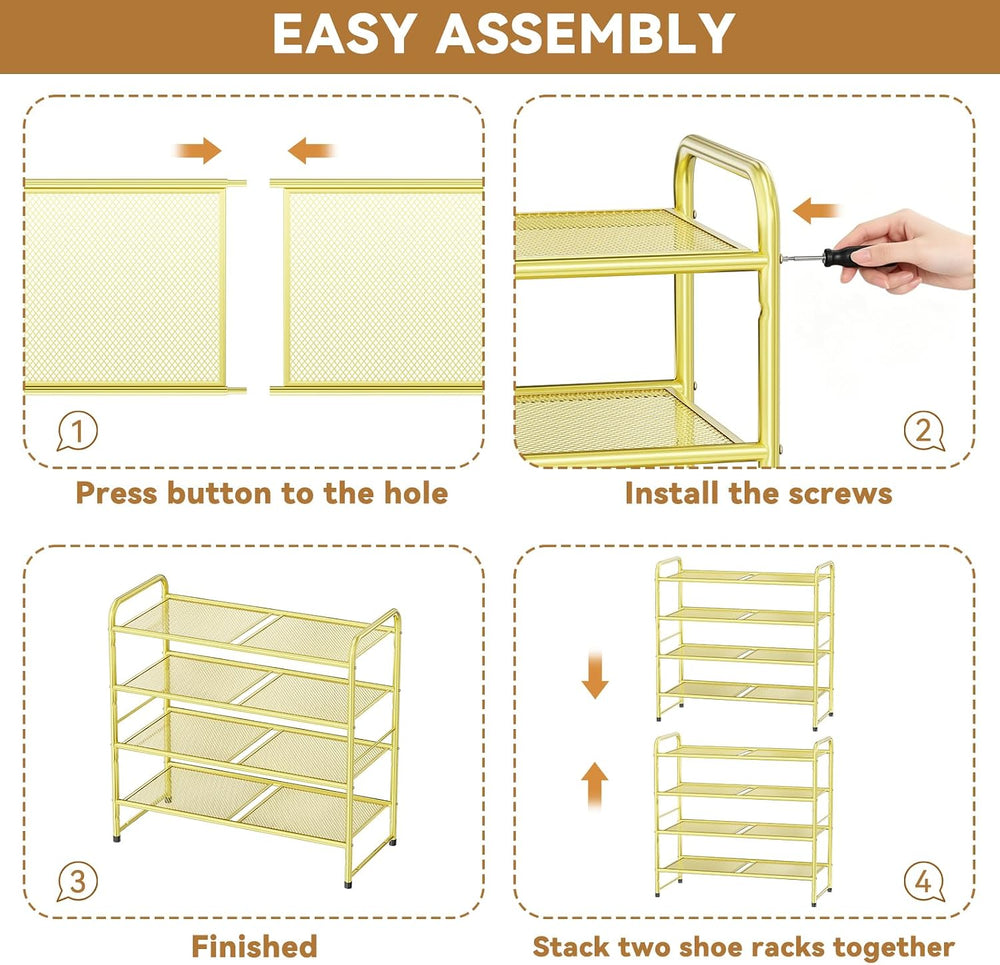 EASY ASSEMBLY

1

Press button to the hole

2

Install the screws

3

Finished

4

Stack two shoe racks together