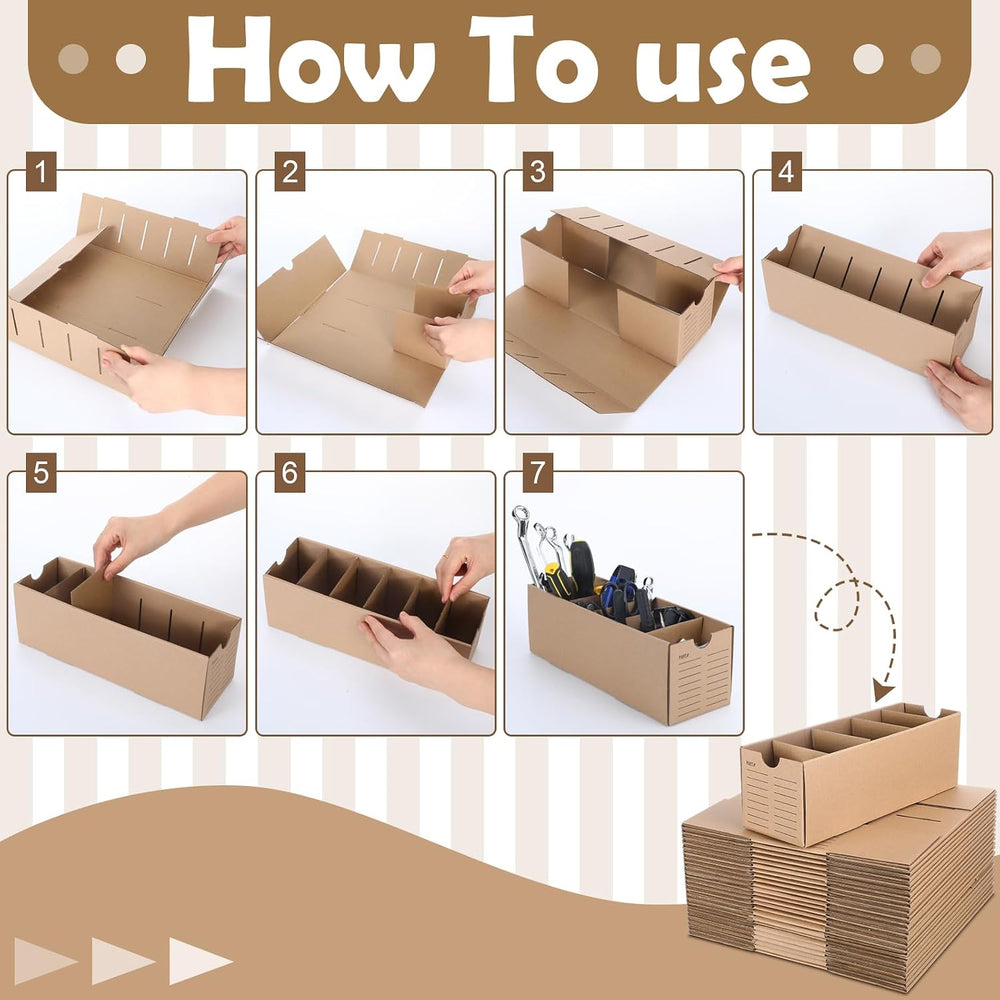 How To use

1

2

3

4

5

6

7