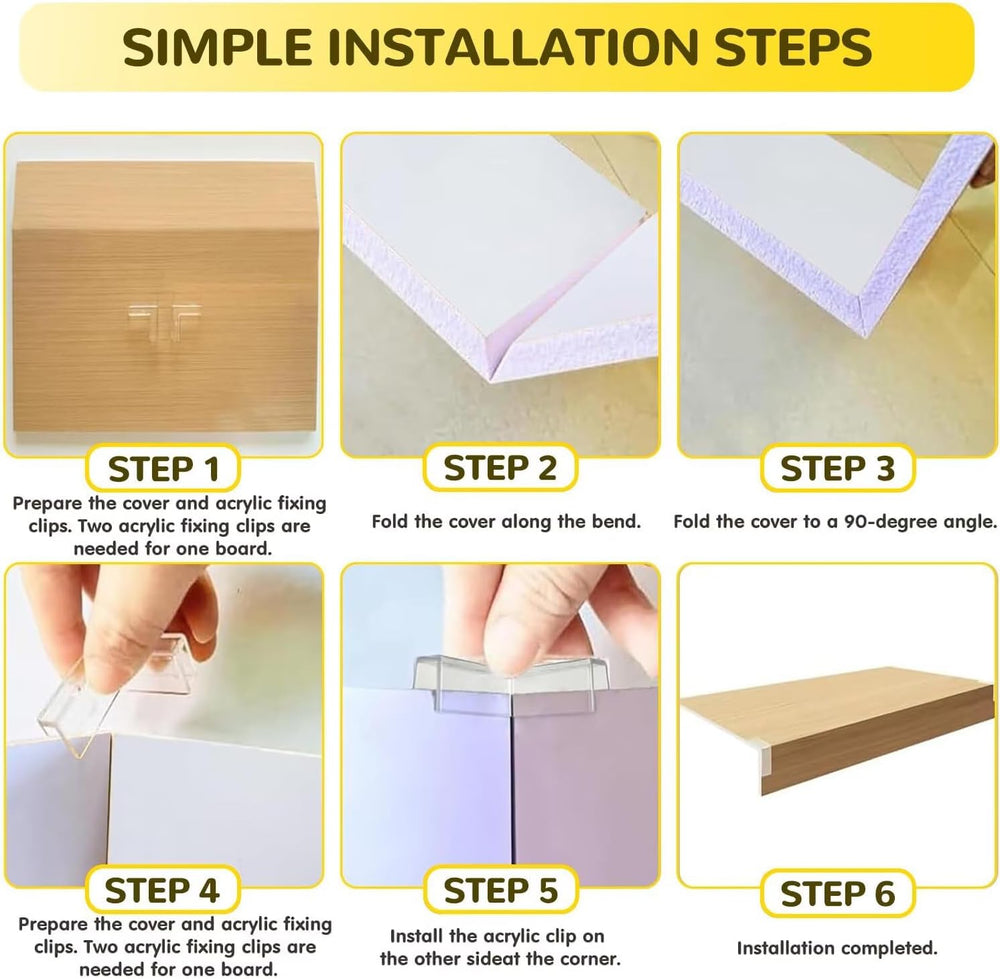 SIMPLE INSTALLATION STEPS

STEP 1
Prepare the cover and acrylic fixing clips. Two acrylic fixing clips are needed for one board.

STEP 2
Fold the cover along the bend.

STEP 3
Fold the cover to a 90-degree angle.

STEP 4
Prepare the cover and acrylic fixing clips. Two acrylic fixing clips are needed for one board.

STEP 5
Install the acrylic clip on the other sideat the corner.

STEP 6
Installation completed.