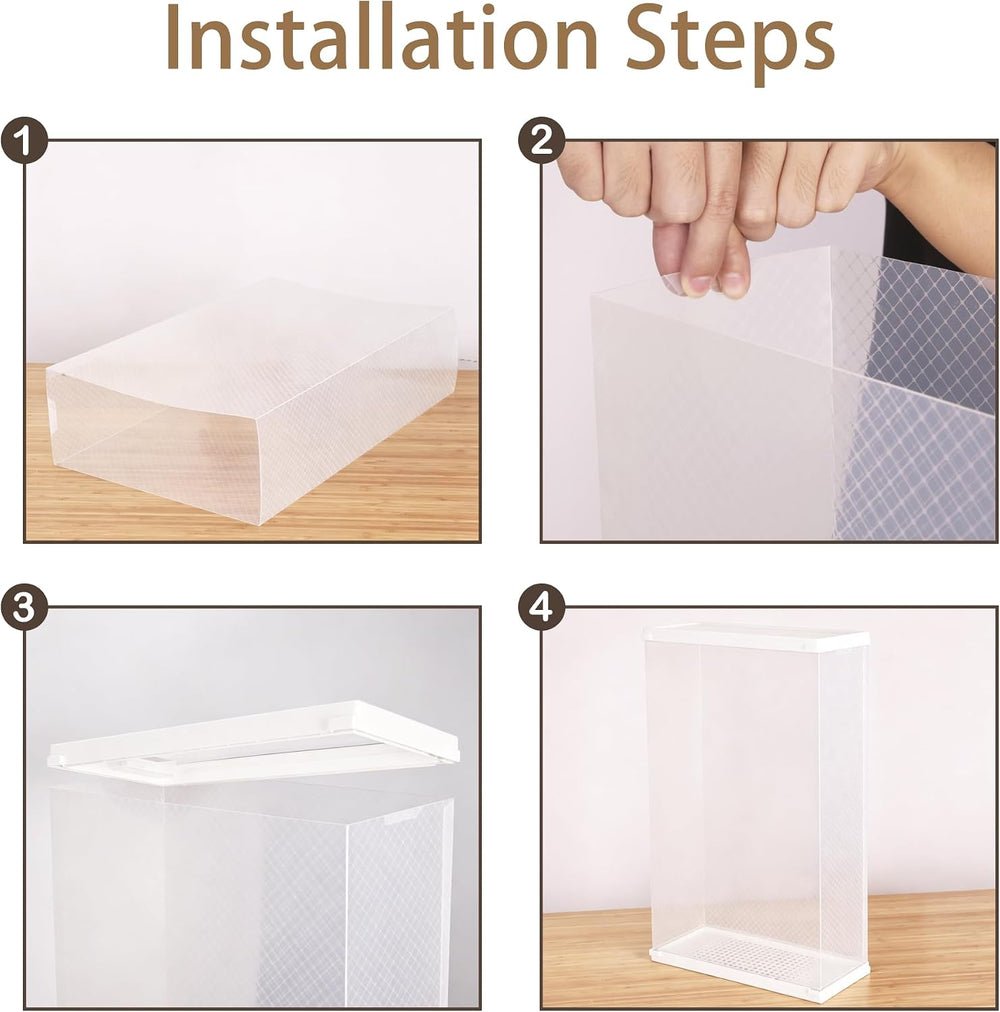 Installation Steps

1

2

3

4